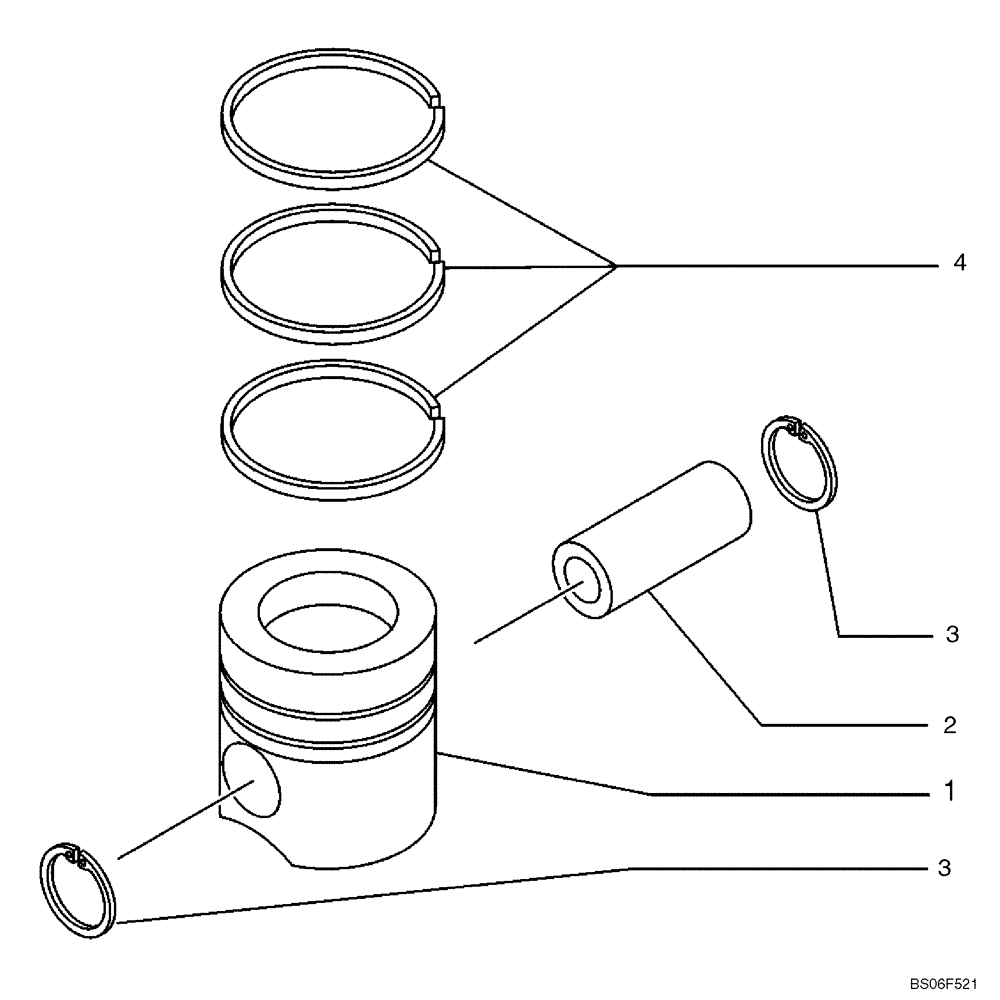 4

3

2

1

3

BS06F521