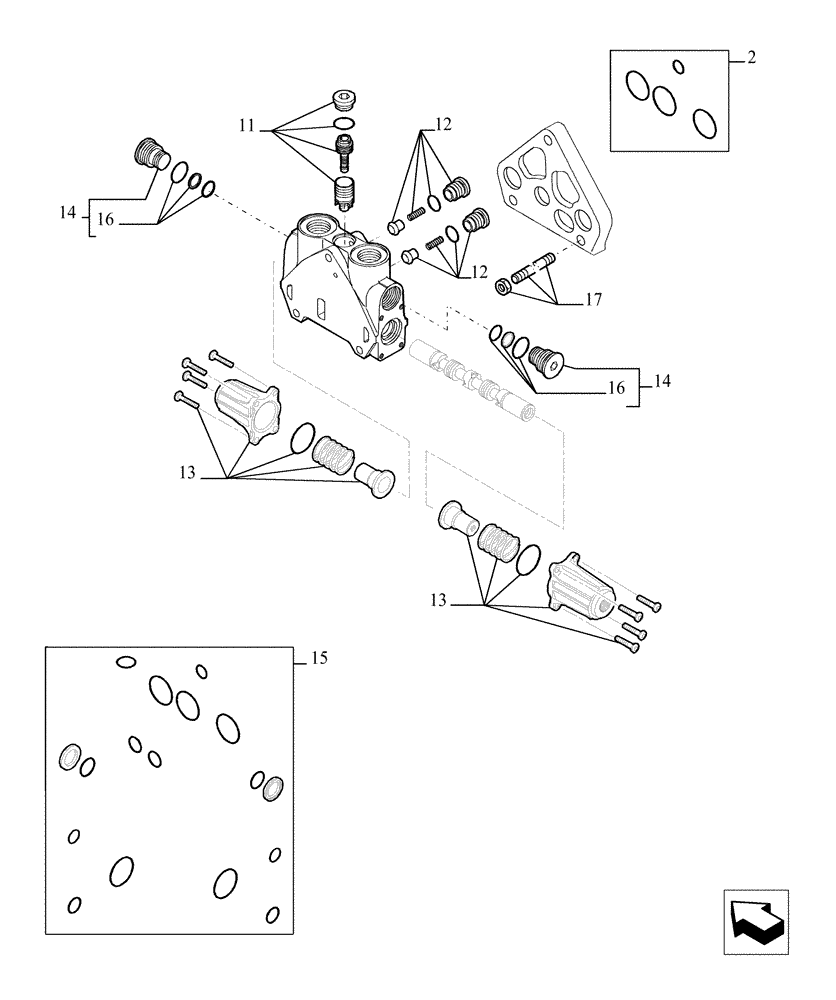 2
11
12
14
16
12
17
16
14
13
13
15