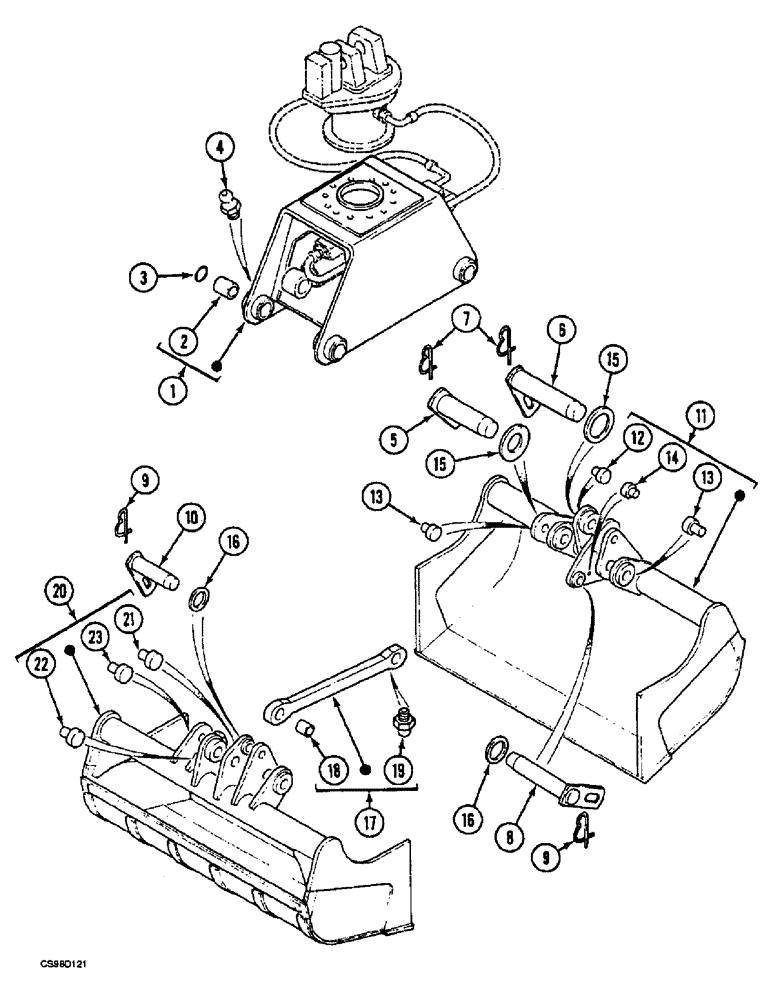 4
3
2
1
7
6
15
5
15
11
12
14
13
13
9
10
16
20
21
23
22
18
19
17
16
8
9
CS98D121