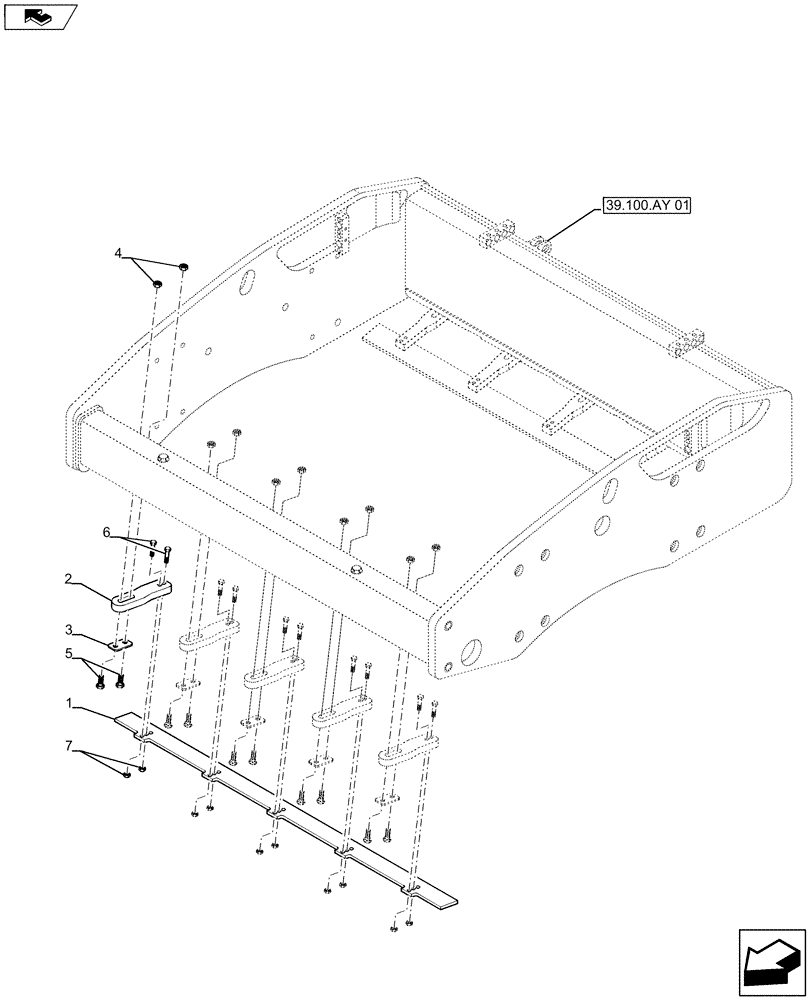 39.100.AY 01
4
6
2
3
5
1
7