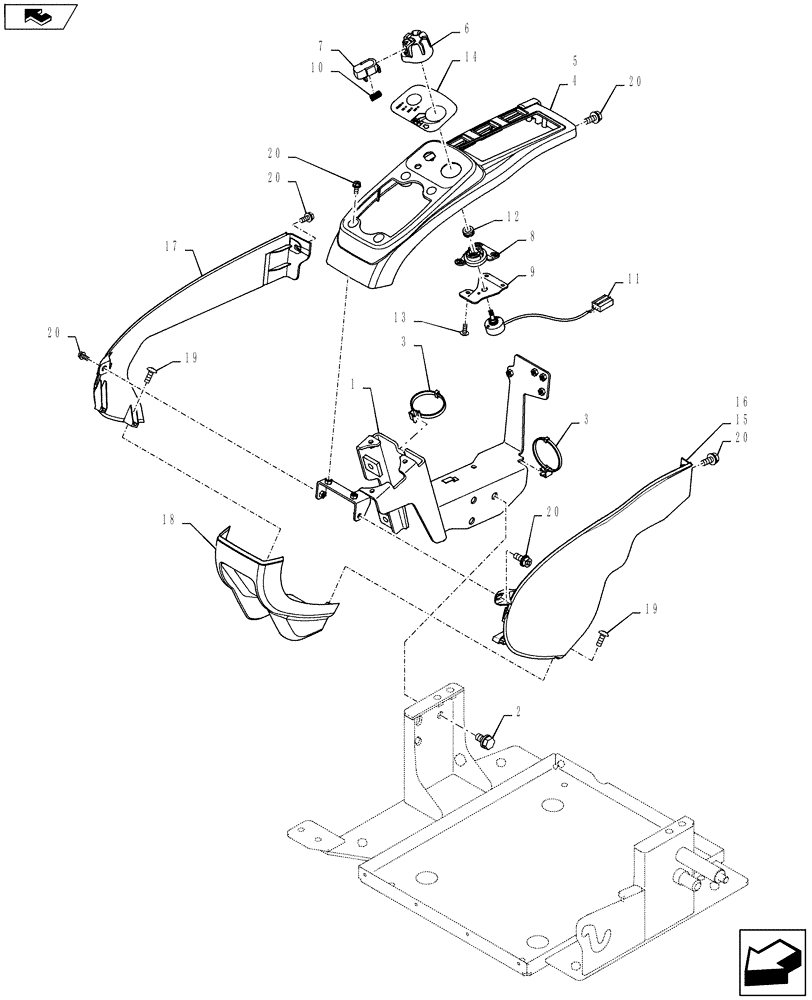 7
6
10
14
5
4
20
20
20
12
8
17
9
11
13
20
19
3
1
3
16
15
20
18
20
19
2