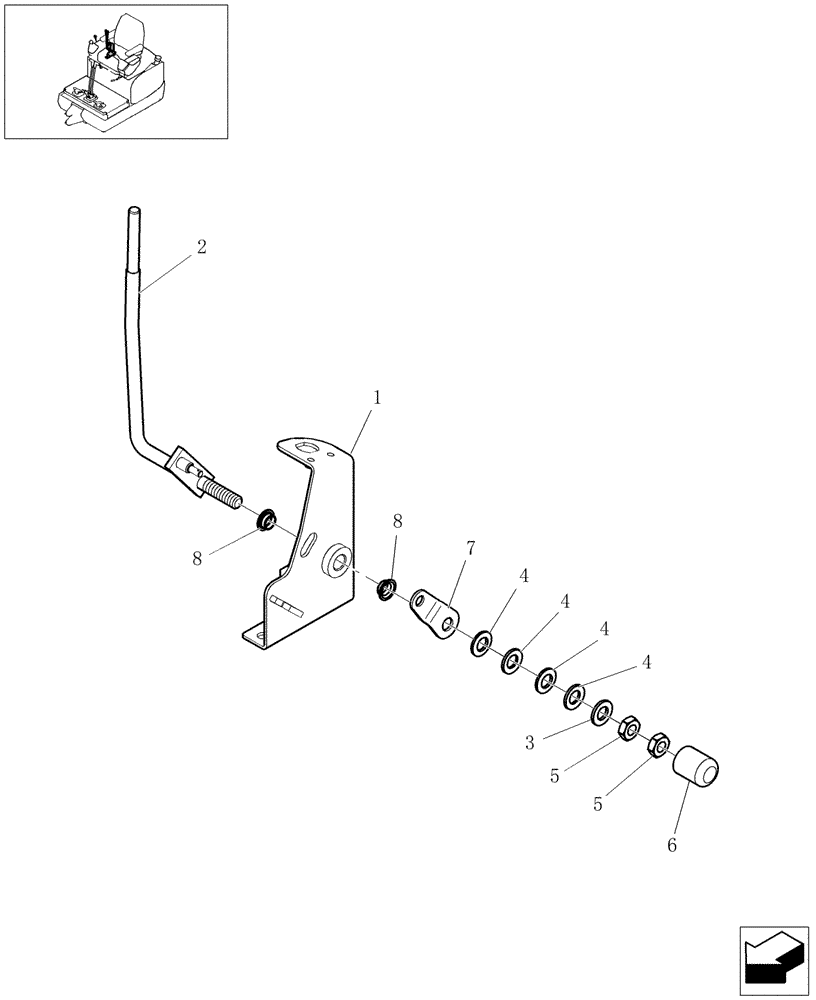 2
1
8
8
7
4
4
4
4
3
5
5
6