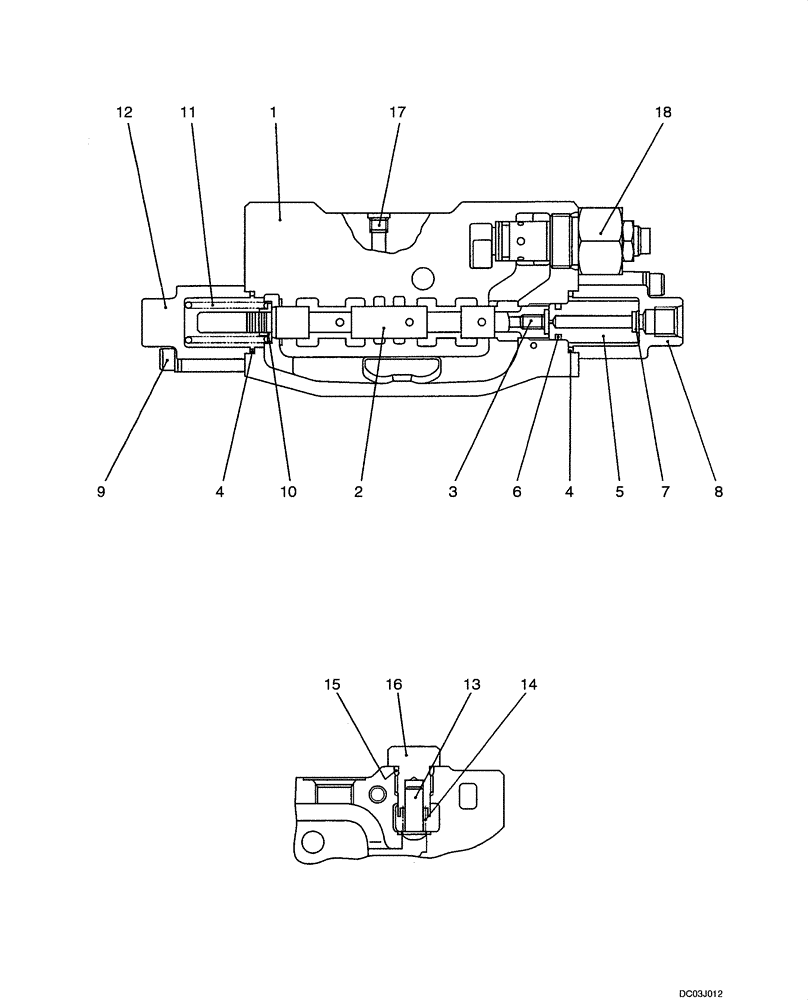 12
11
1
17
18
9
4
10
2
3
6
4
5
7
8
15
16
13
14
DC03J012