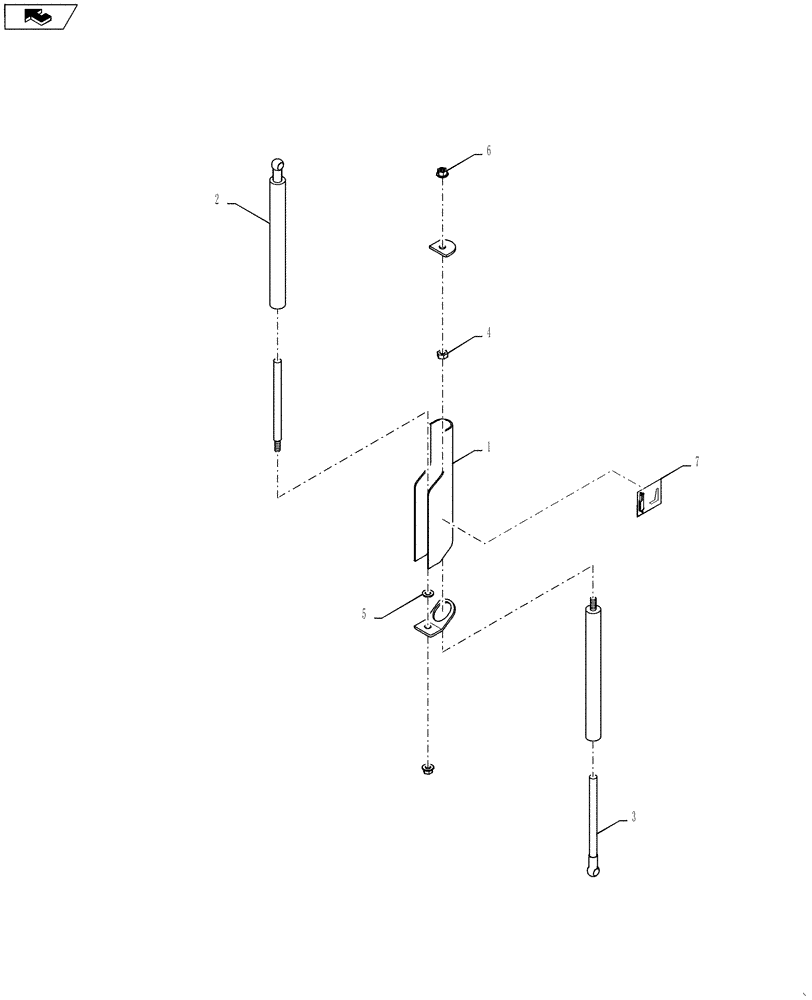 6
2
4
1
7
5
3