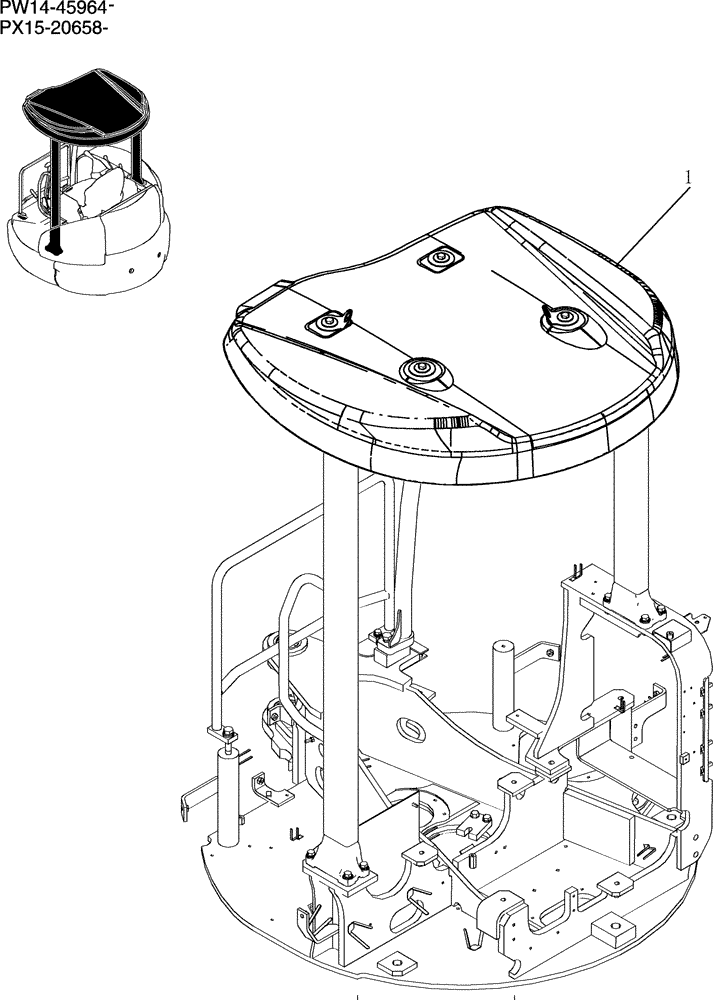 PW14-45964-
PX15-20658-

1