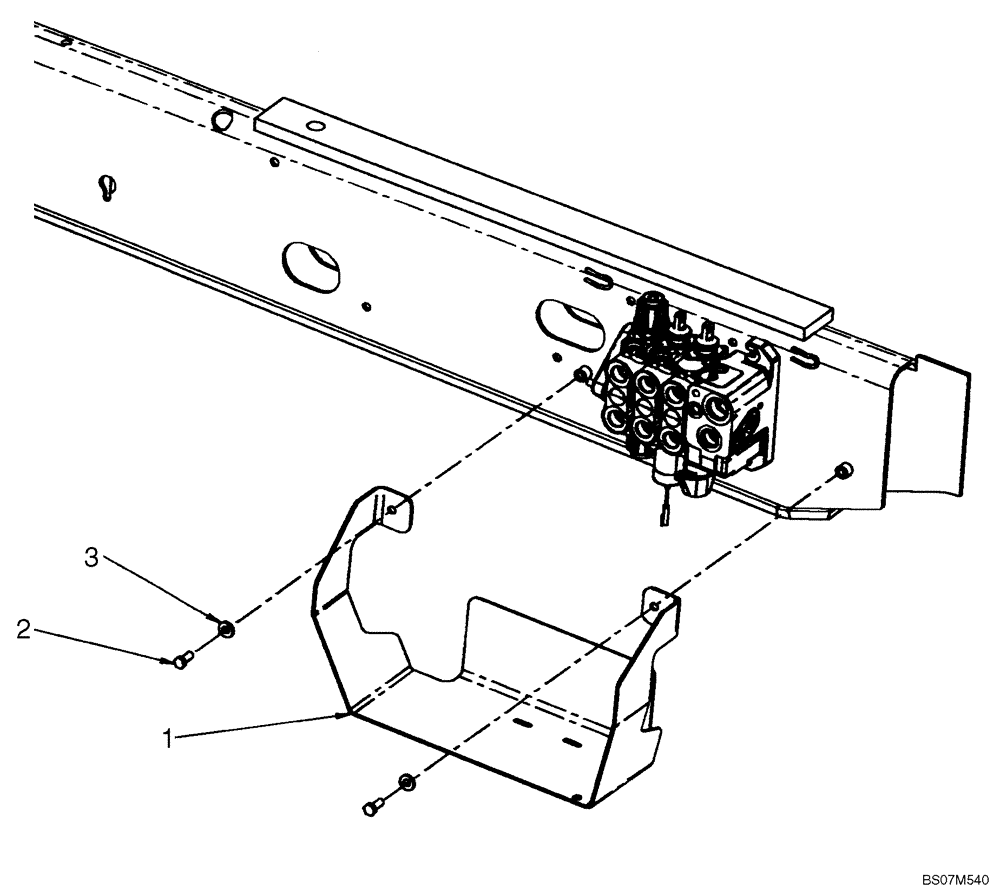 3

2

1

BS07M540