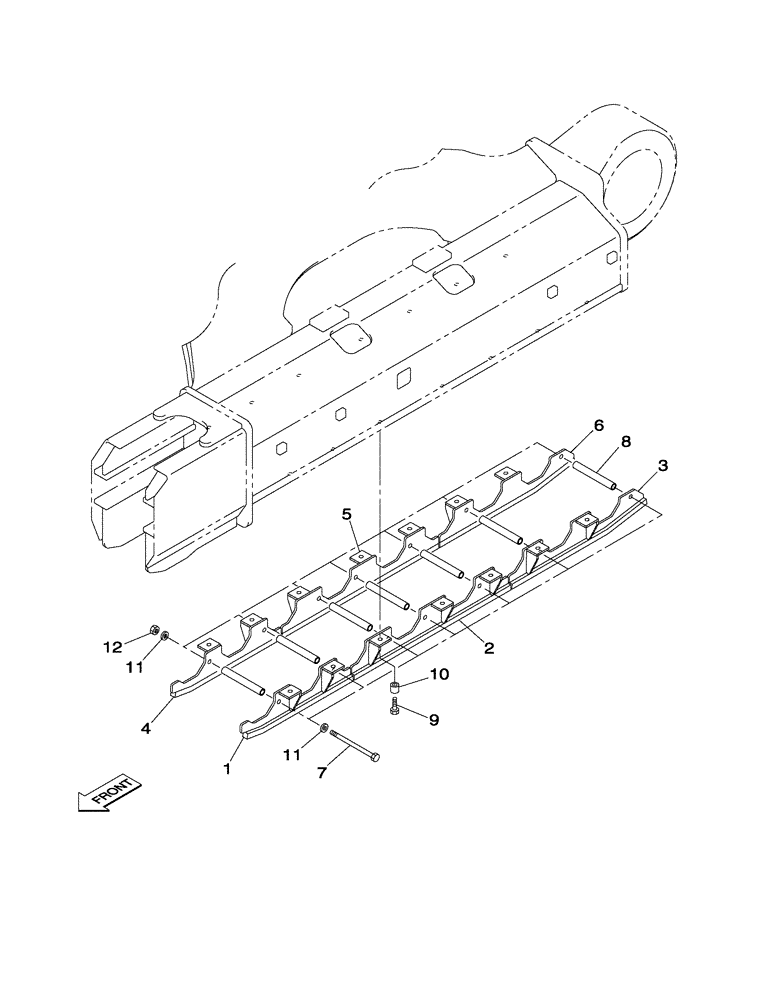 6
8
3
5
2
12
11
10
4
9
11
1
7
FRONT