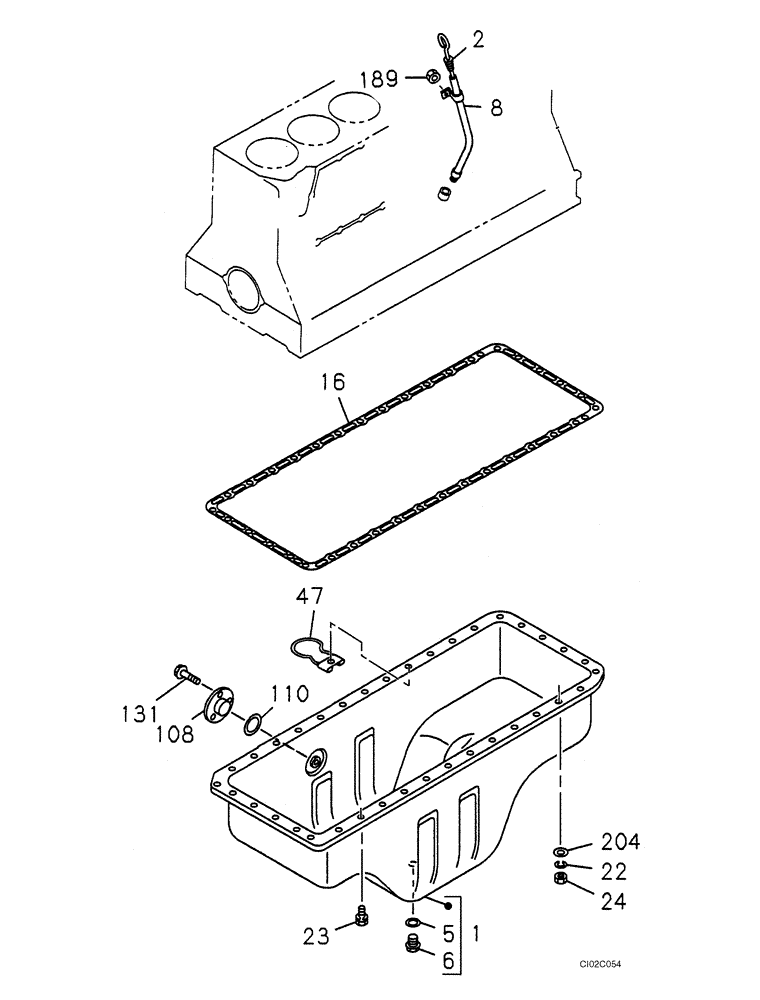 2
189
8
16
47
131
110
108
204
22
24
23
5
1
6
CI02C054