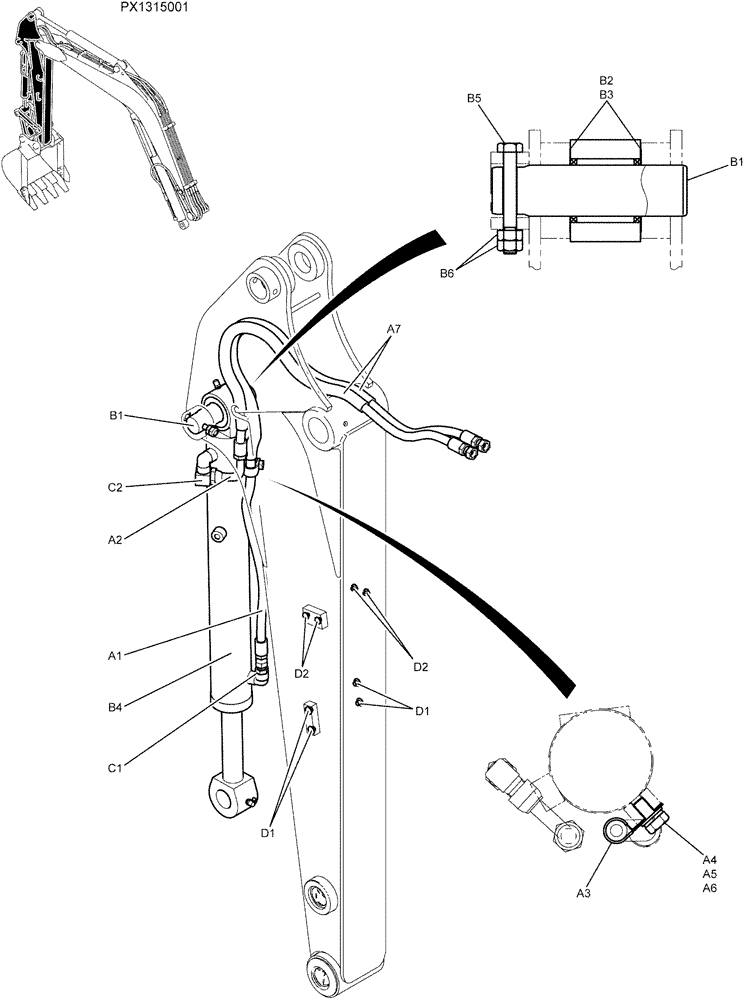 PX1315001

B5
B2
B3
B1
B6
A7
B1
C2
A2
A1
B4
C1
D2
D2
D1
D1
A4
A5
A6
A3