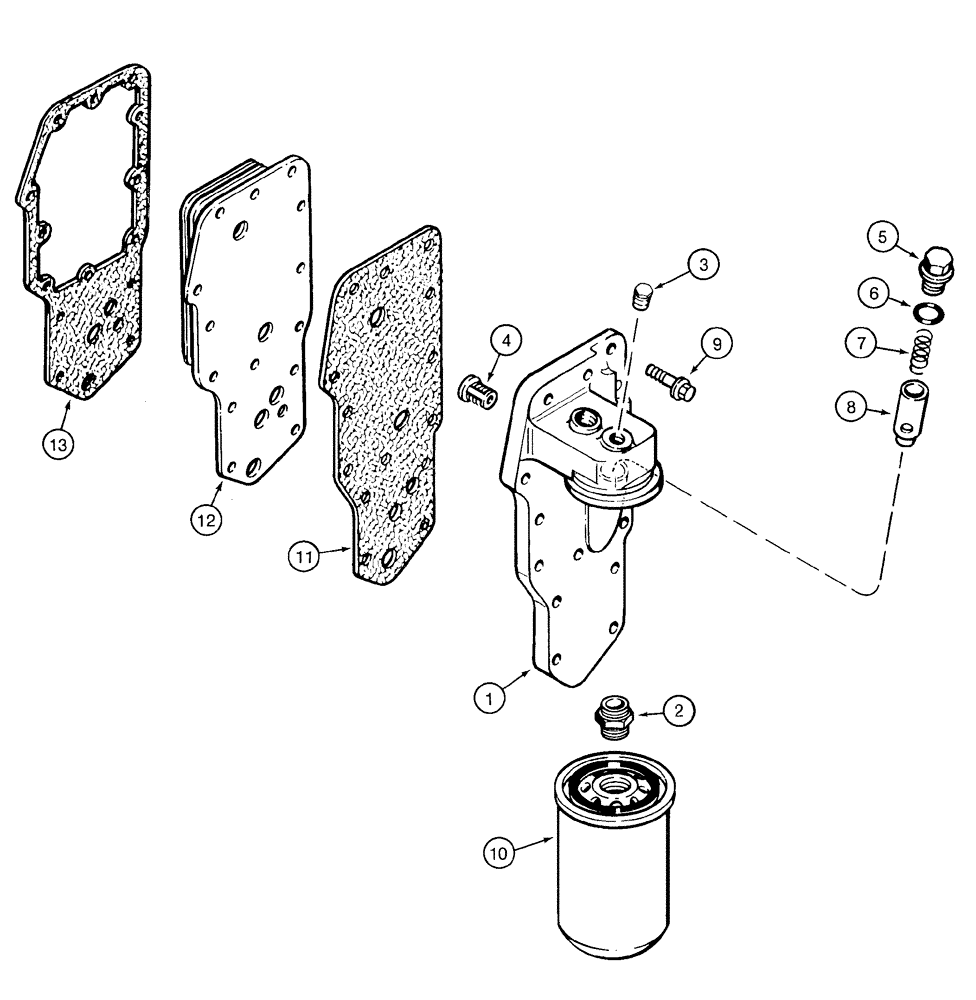 13
12
11
4
3
9
5
6
7
8
1
2
10