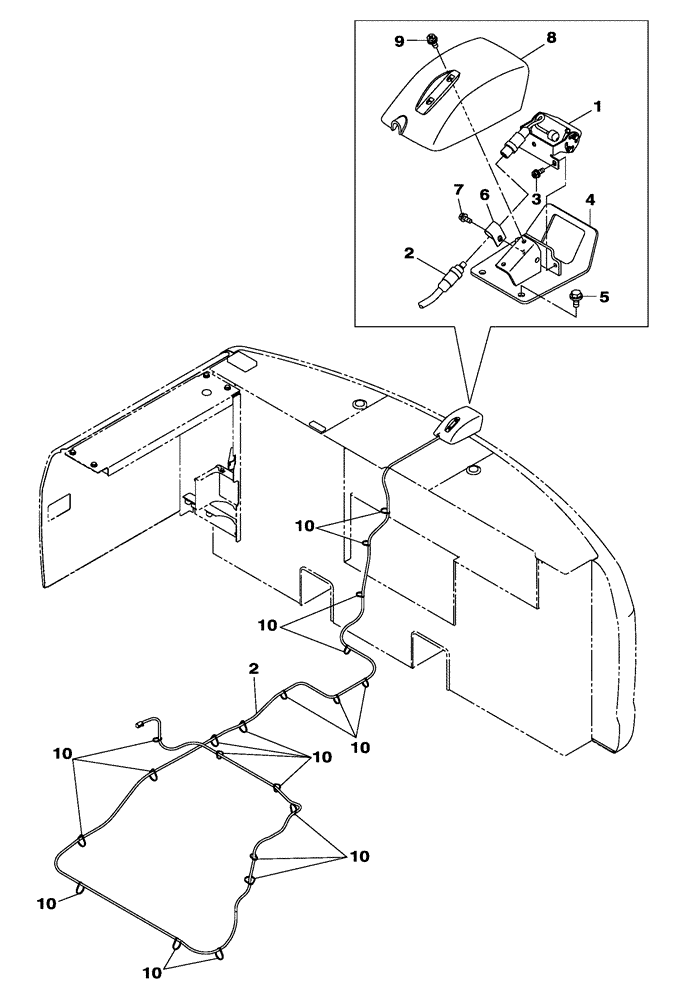 9
8
1
7
6
3
4
2
5
10
10
2
10
10
10
10
10
10