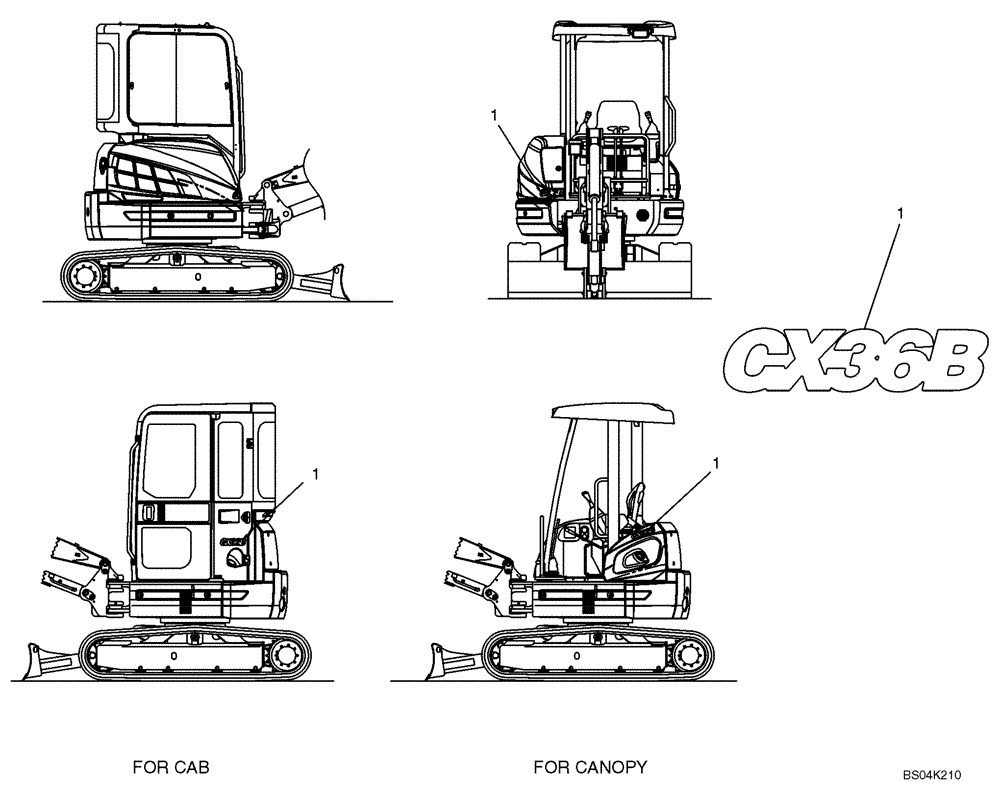 1

1

CX36B

1

1

FOR CAB

FOR CANOPY

BS04K210