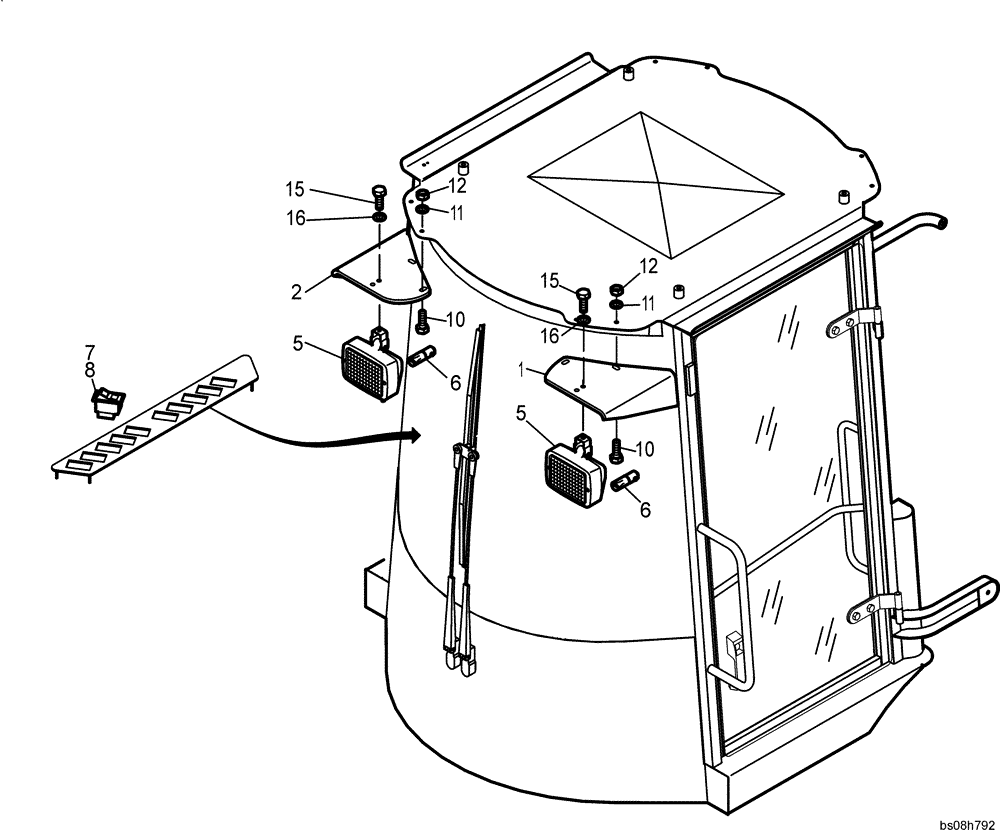 15
12
16
11
2
10
5
6
7
8
15
12
11
16
1
5
10
6
bs08h792