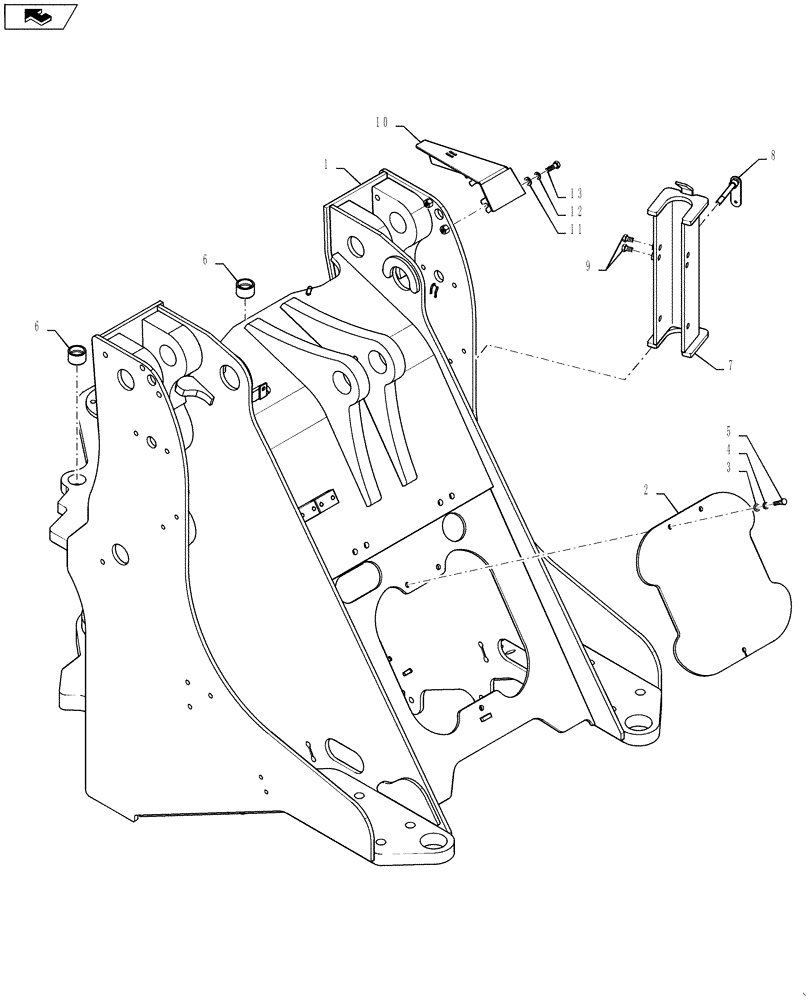 10
1
13
12
11
8
9
7
6
6
5
4
3
2