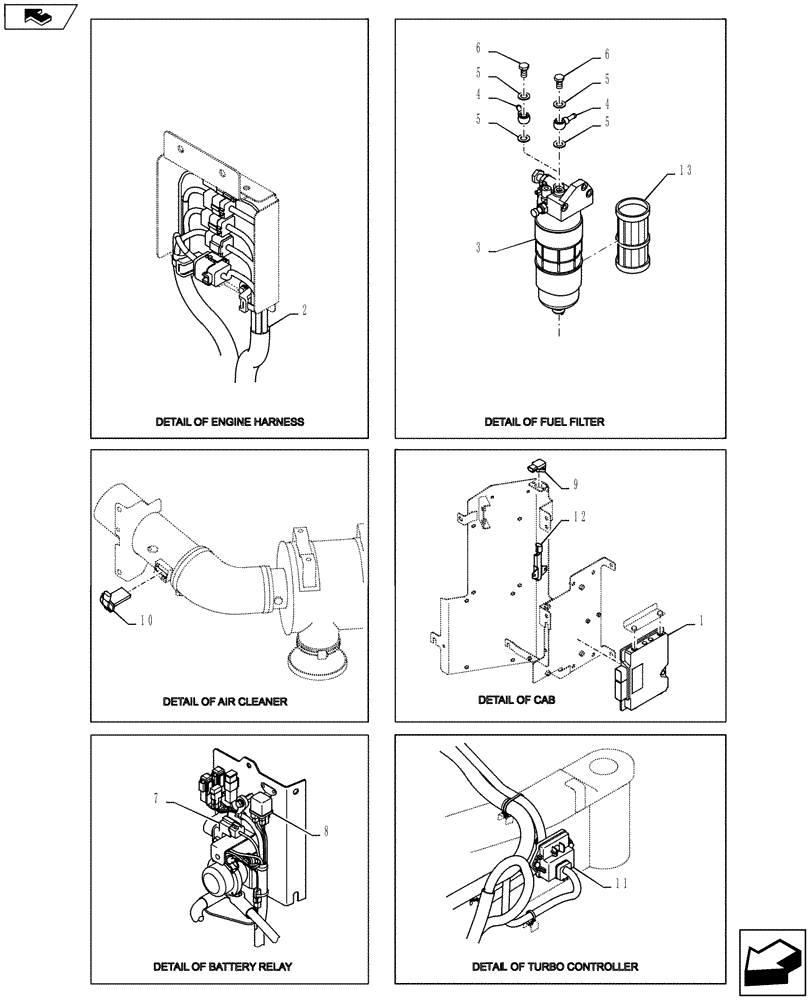 2

DETAIL OF ENGINE HARNESS

6
5
4
5
6
5
4
5
13
3

DETAIL OF FUEL FILTER

10

DETAIL OF AIR CLEANER

9
12
1

DETAIL OF CAB

7
8

DETAIL OF BATTERY RELAY

11

DETAIL OF TURBO CONTROLLER