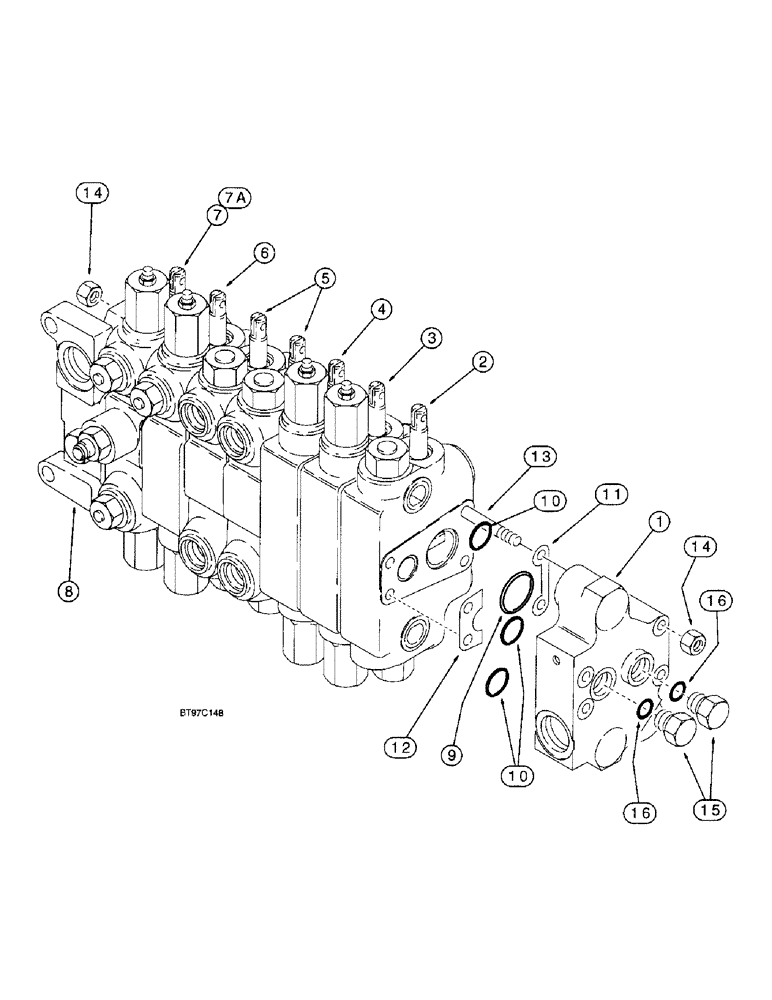 14
7A
7
6
5
4
3
2
13
10
11
1
14
16
8
BT97C148
12
9
10
16
15