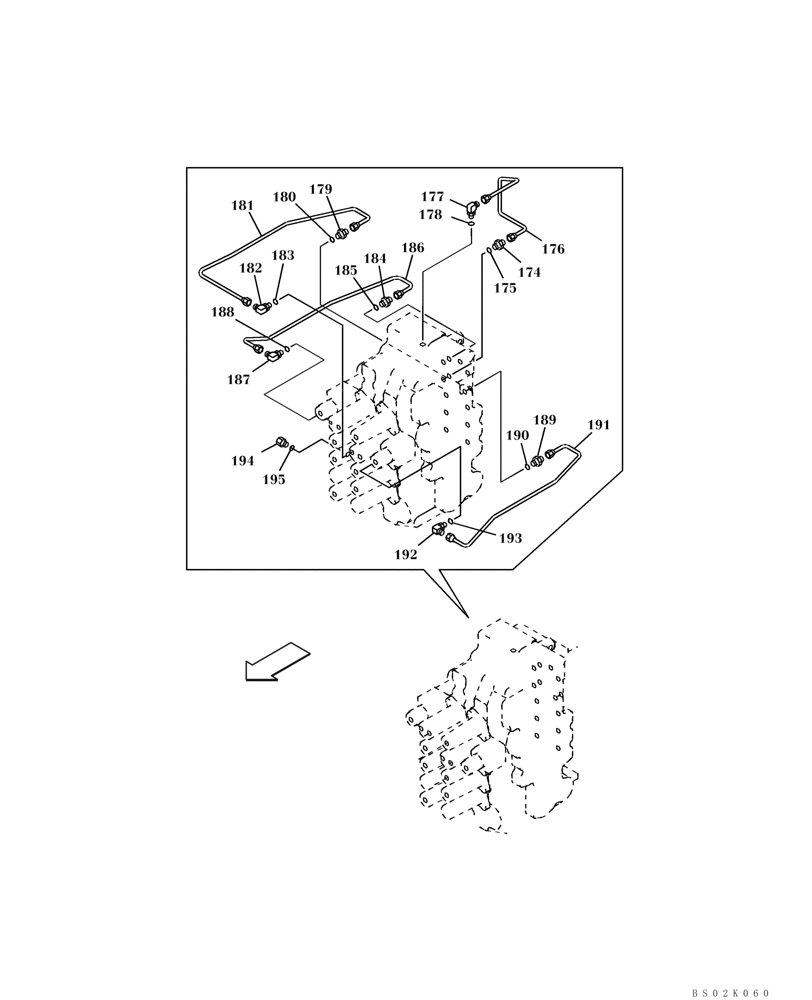 181
180
179
177
178
176
174
175
182
183
185
184
186
188
187
194
195
190
189
191
192
193
BS02K060