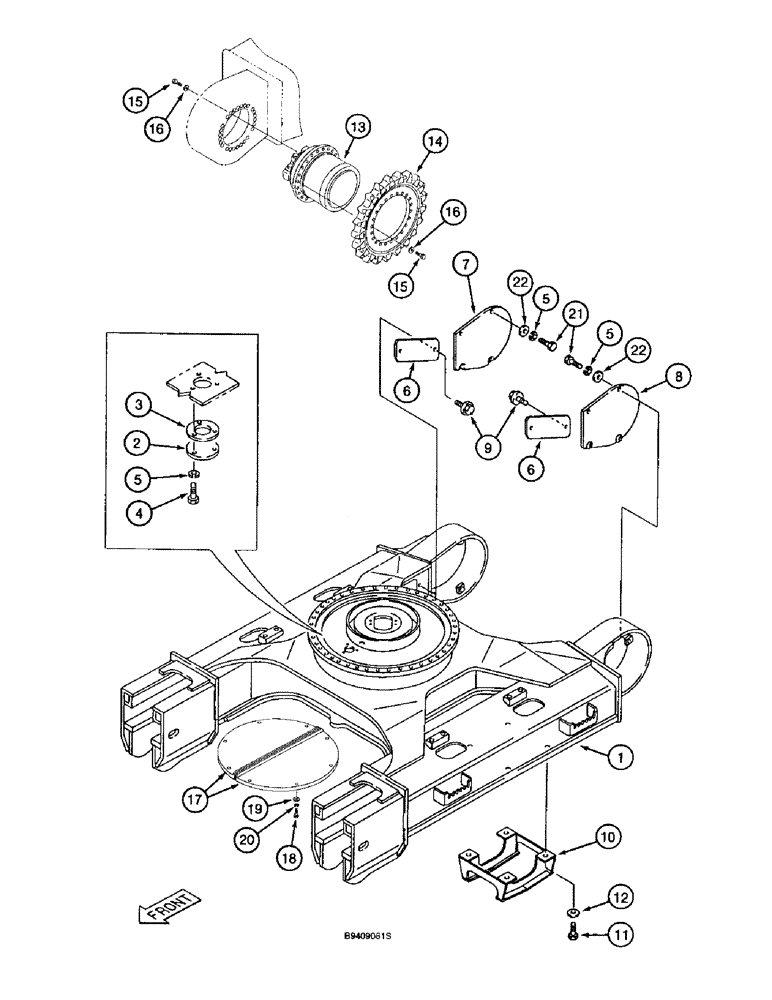 15
16
13
14
16
15
7
22
5
21
5
22
8
6
9
6
3
2
5
4
1
17
19
20
18
10
12
11
FRONT
B9409061S