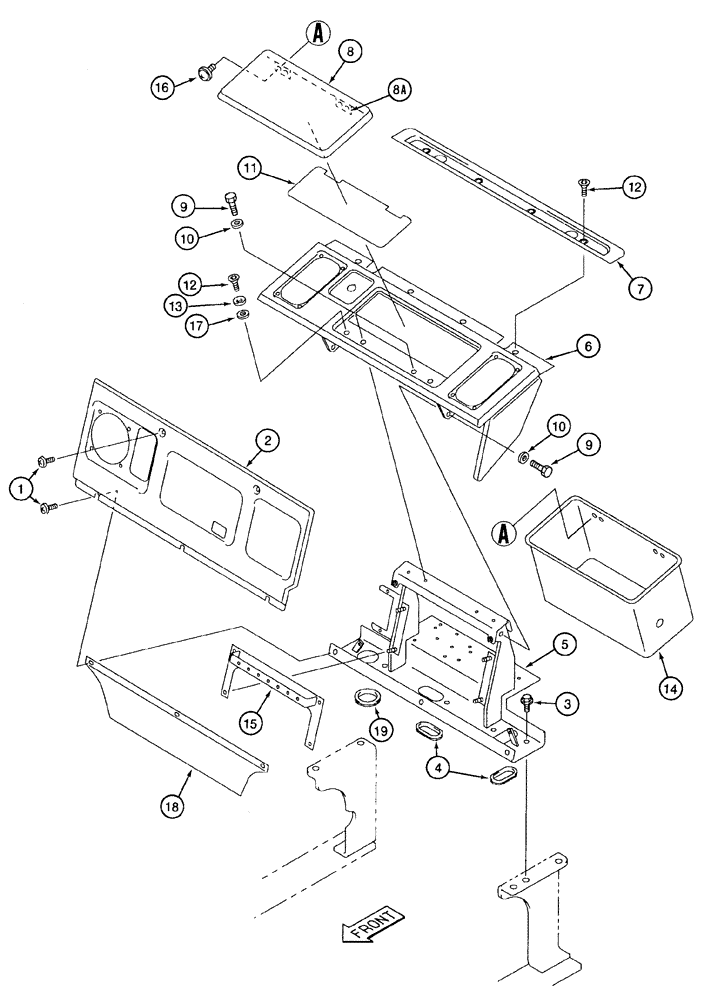 A
8
16
8A
11
12
9
10
7
12
13
17
6
10
9
2
1
A
5
14
3
15
19
4
18
FRONT