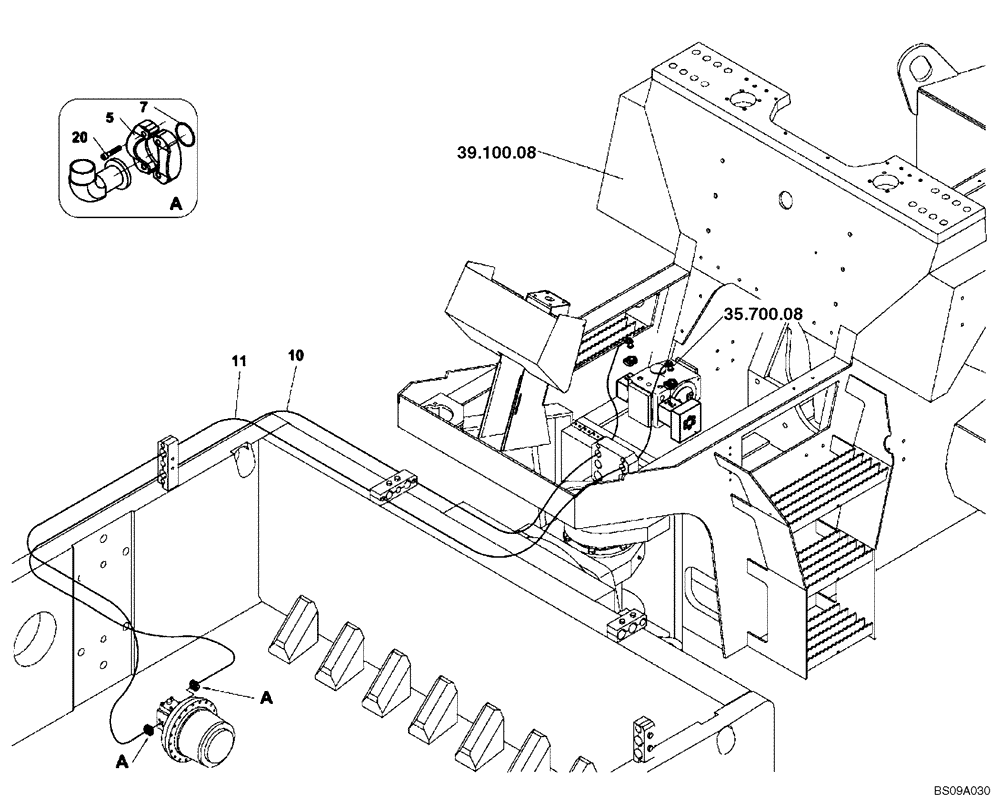 20
5
7
A
39.100.08
35.700.08
11
10
A
A
BS09A030