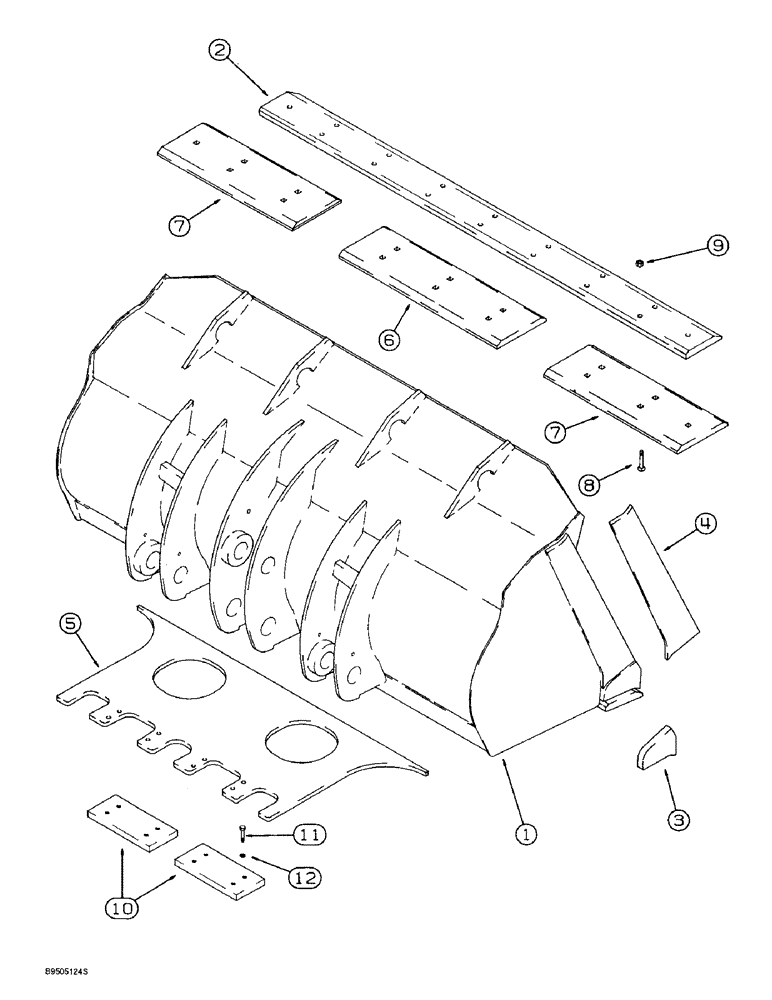 2
7
9
6
7
8
4
5
1
3
11
12
10
B9505124S