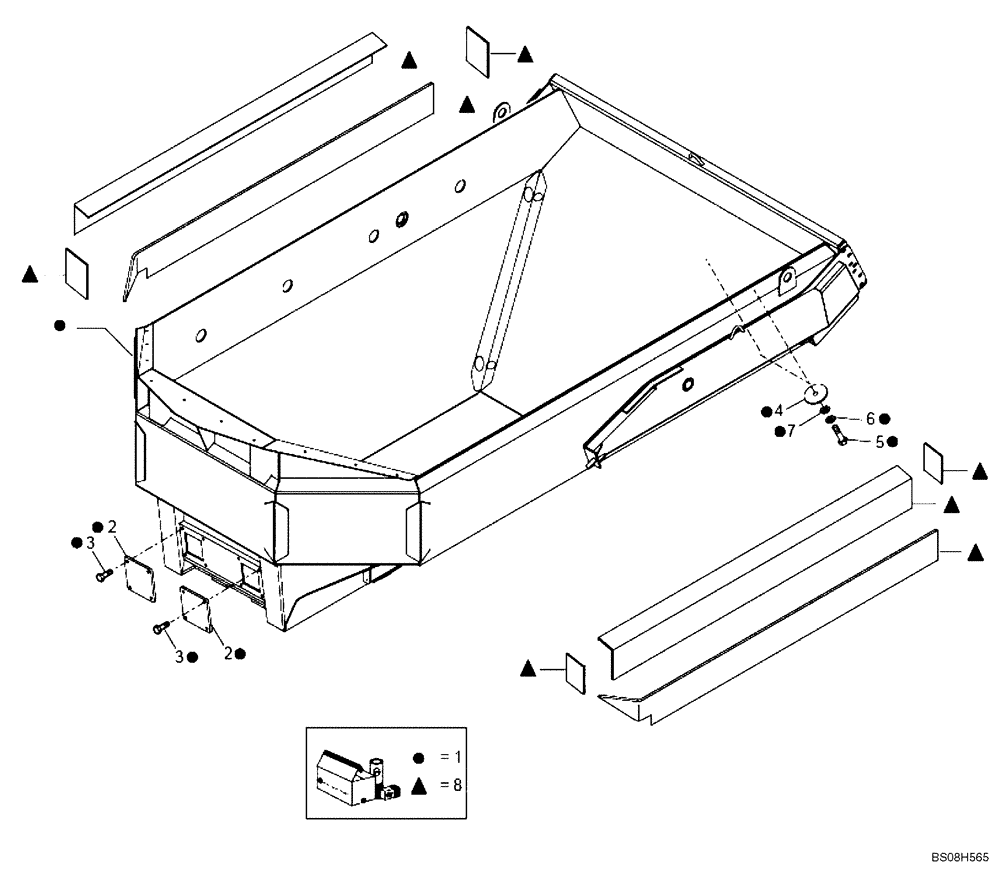 ▲
▲
▲
▲
●
●4
●7
6●
5●
▲
▲
▲
●2
●3
3●
2●
▲
● = 1
▲ = 8
BS08H565