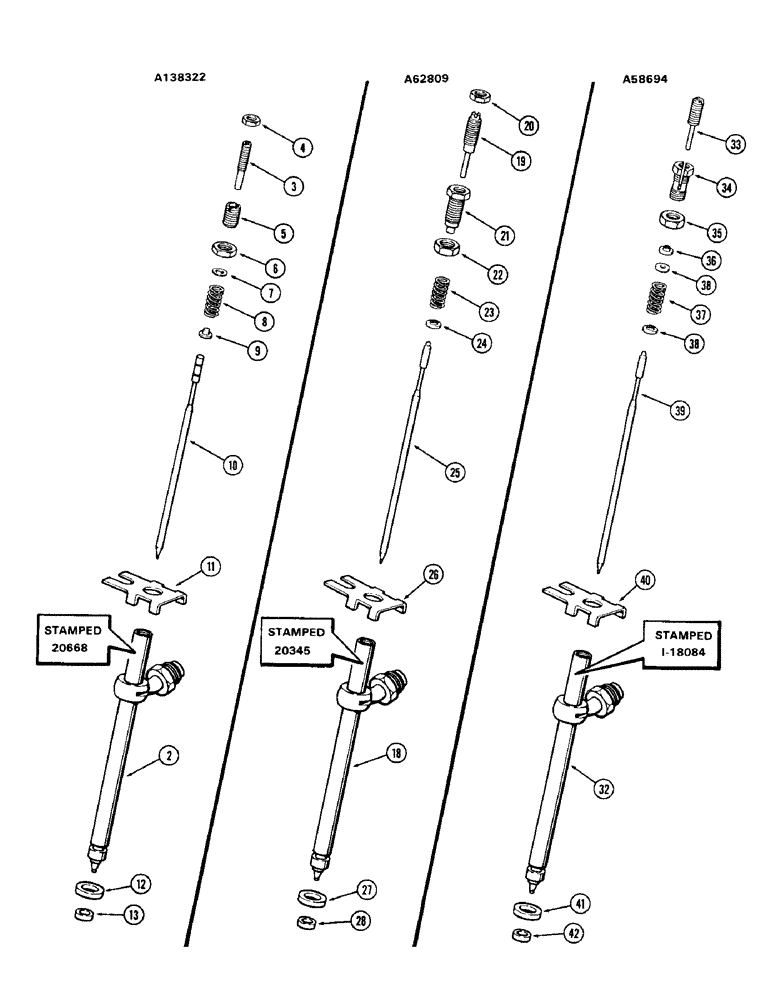 A138322

4
3
5
6
7
8
9
10
11
STAMPED 20668
2
12
13

A62809

20
19
21
22
23
24
25
26
STAMPED 20345
18
27
28

A58694

33
34
35
36
38
37
38
39
40
STAMPED I-18084
32
41
42