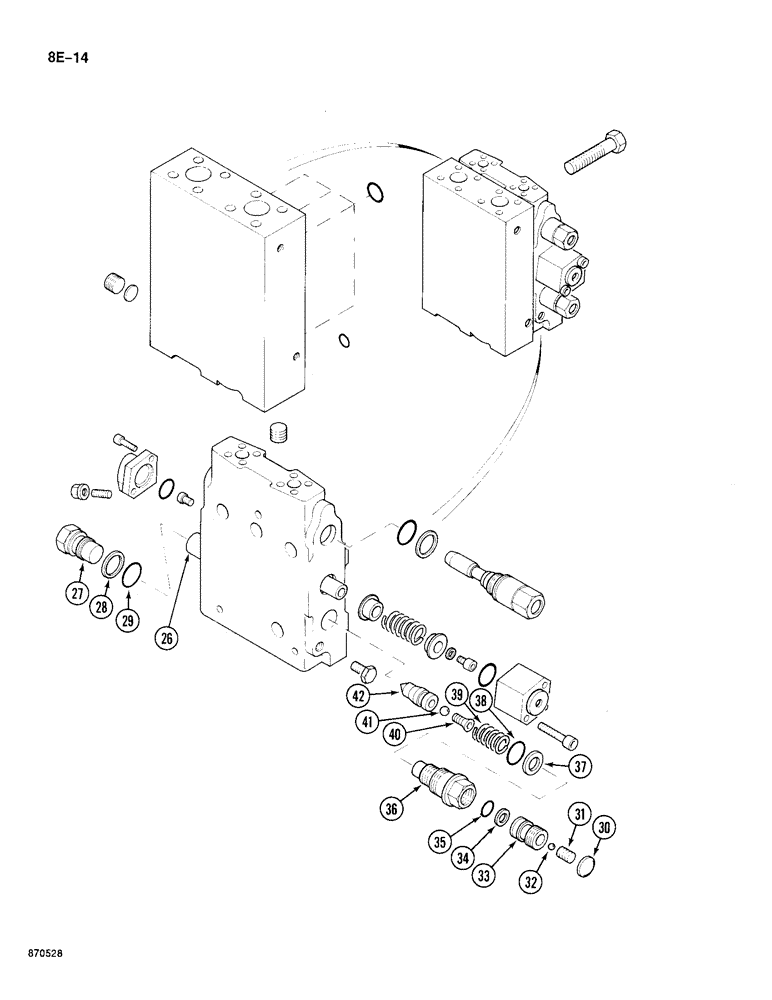 8E-14

27
28
29
26
42
41
40
39
38
37
36
35
34
33
32
31
30

870528