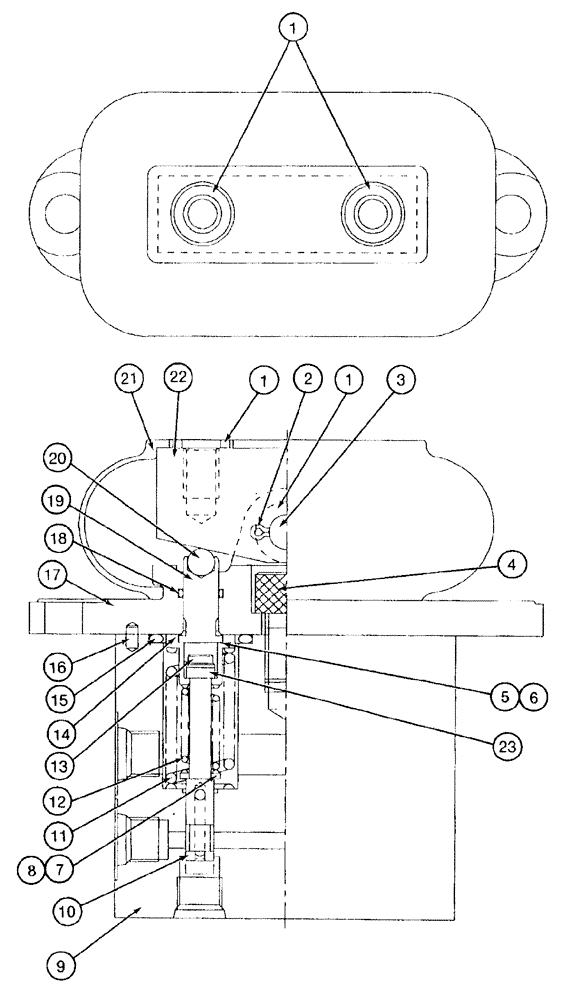 1
21
22
1
2
1
3
20
19
18
17
4
16
15
14
13
5
6
23
12
11
8
7
10
9