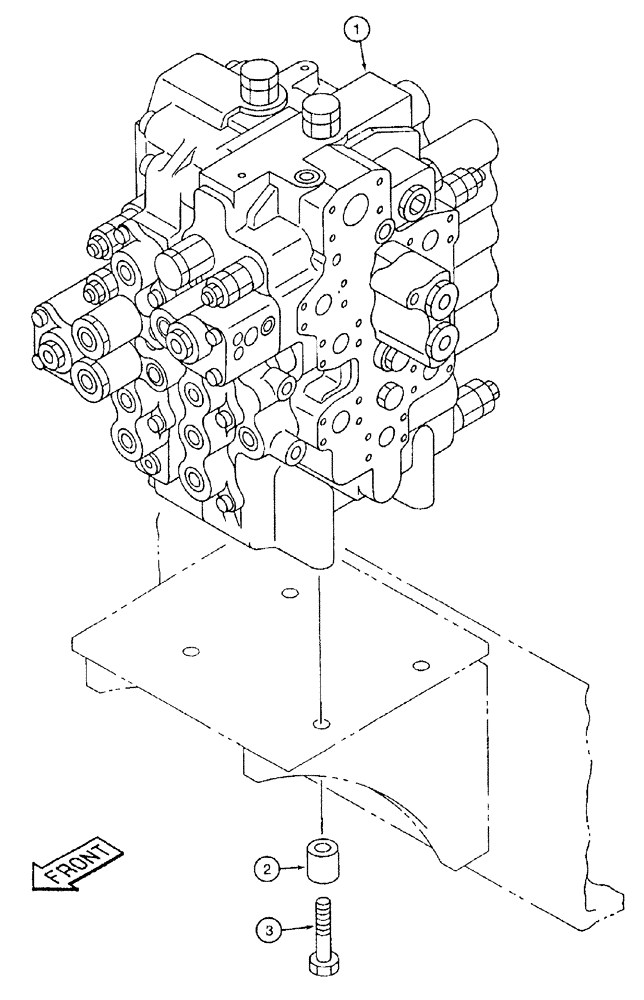 1
FRONT
2
3