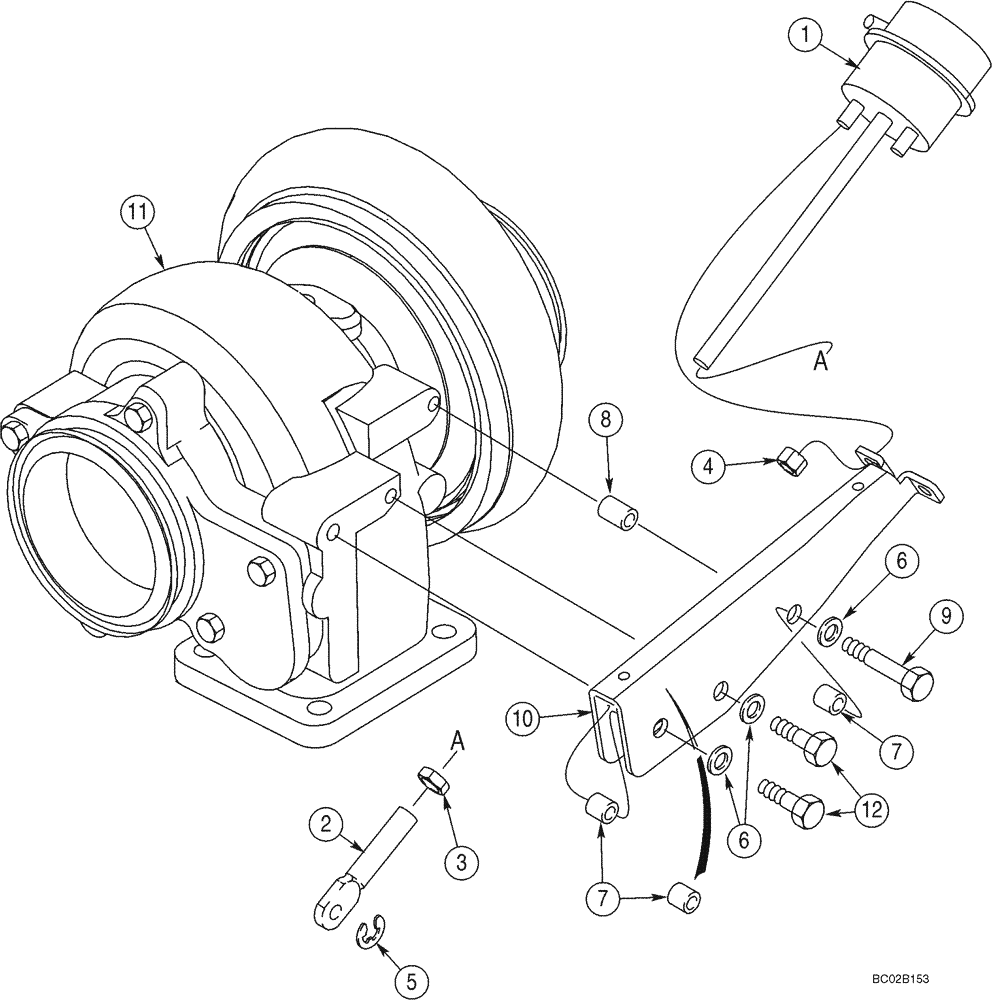 1
11
A
8
4
6
9
10
7
A
12
2
3
6
7
5
BC02B153