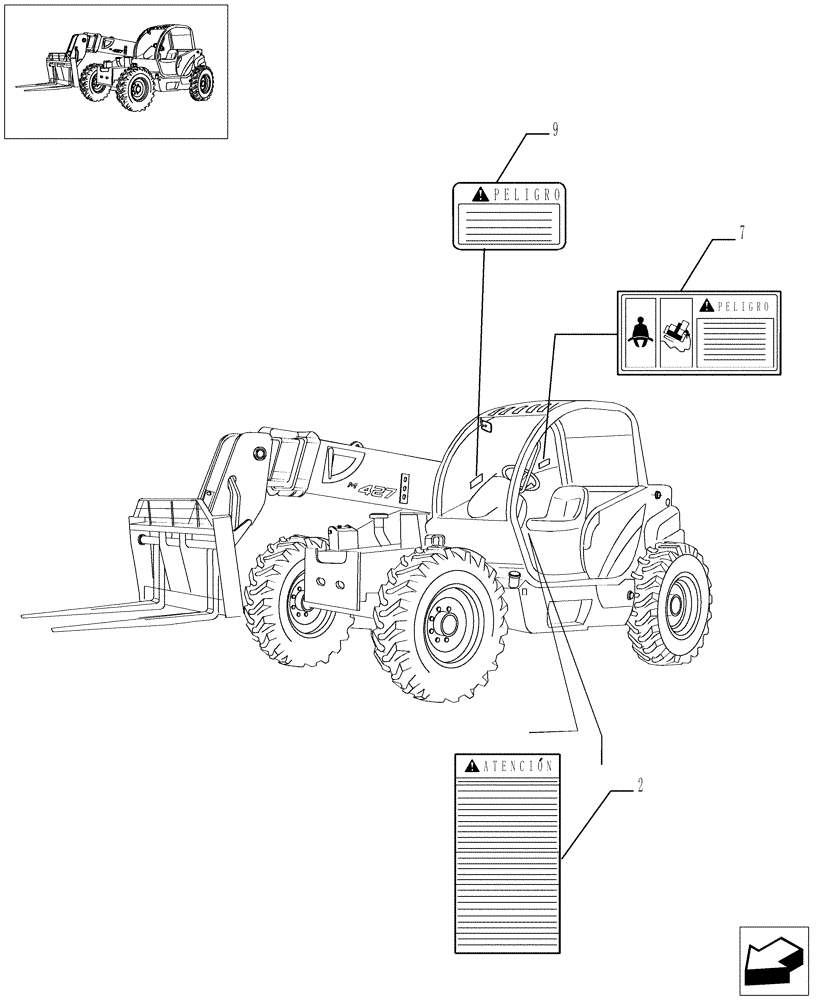 9

PELIGRO

7

PELIGRO

427

ATENCIÓN

2