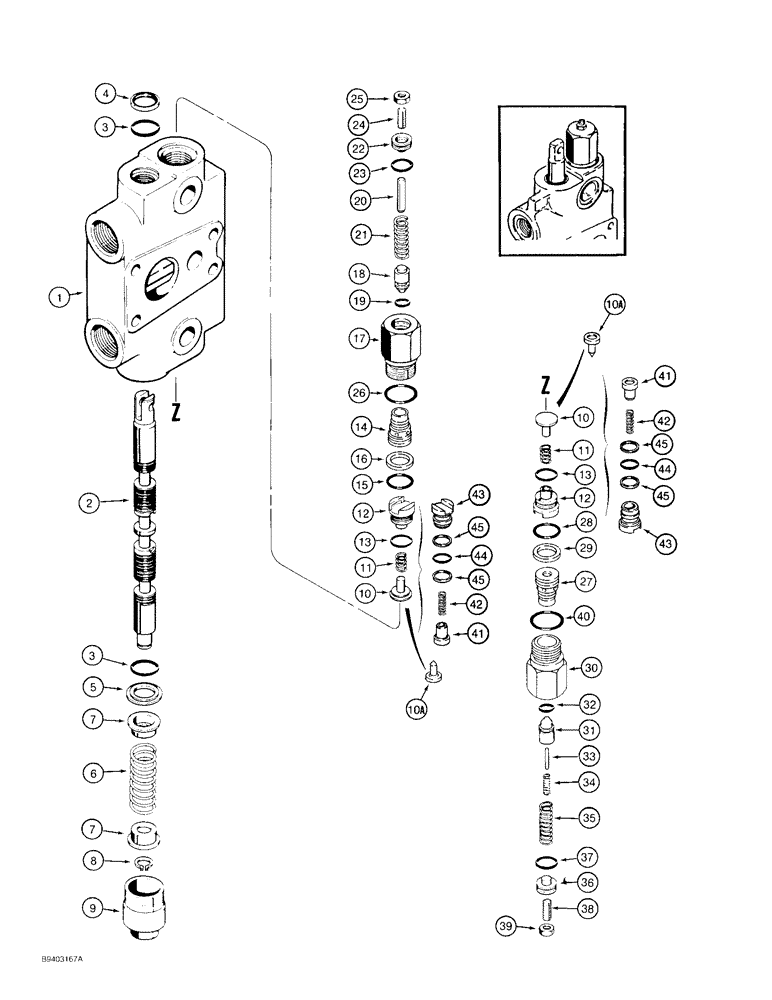 4
3
1
Z
2
3
5
7
6
7
8
9
25
24
22
23
20
21
18
19
17
26
14
16
15
12
13
11
10
43
45
44
45
42
41
10A
10A
Z
10
11
13
12
28
29
27
40
30
32
31
33
34
35
37
36
38
39
41
42
45
44
45
43
B9403167A