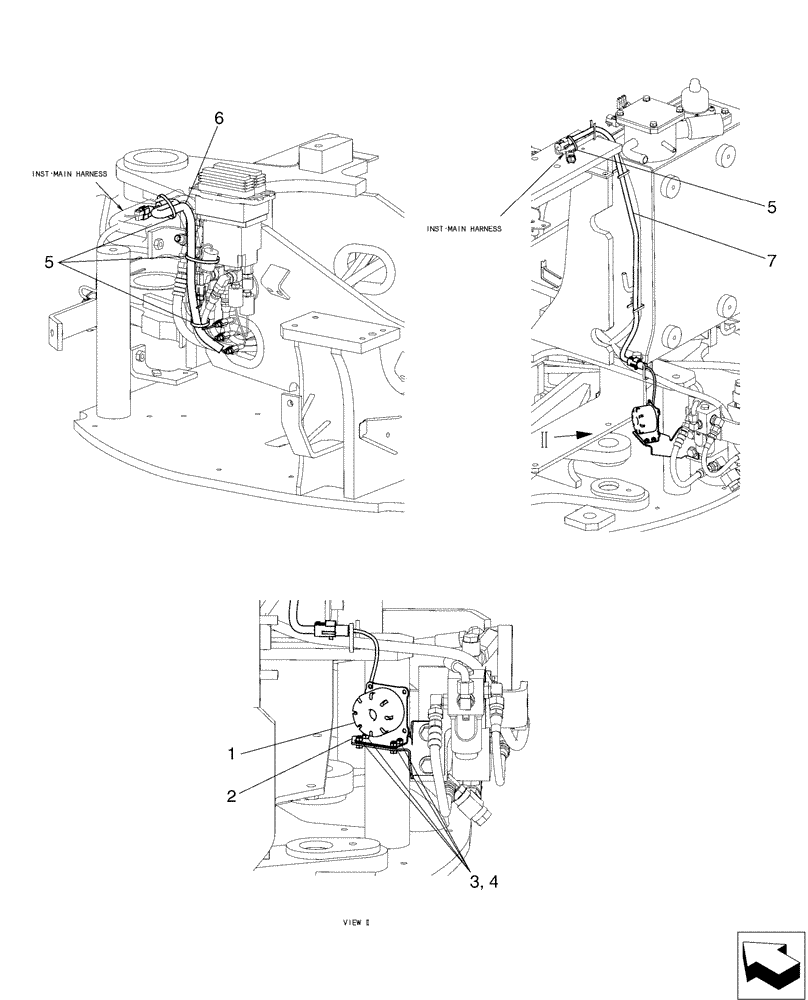 6
INST-MAIN HARNESS
5
INST-MAIN HARNESS
5
7
II
1
2
3, 4
VIEW II