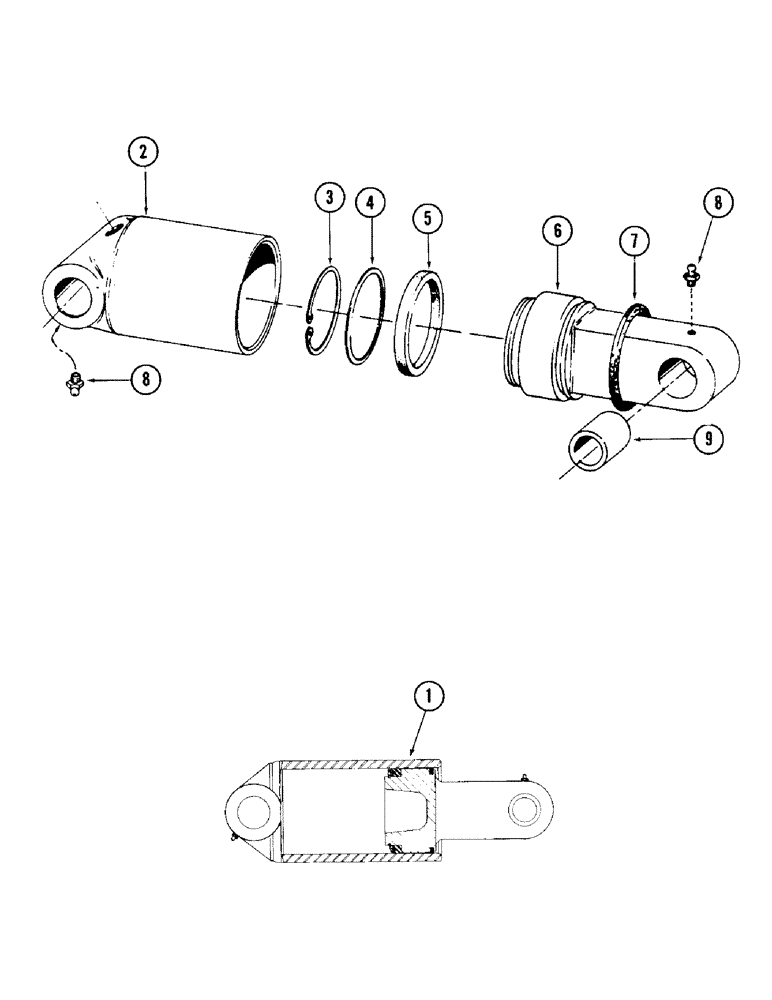 2
3
4
5
6
7
8
8
9
1