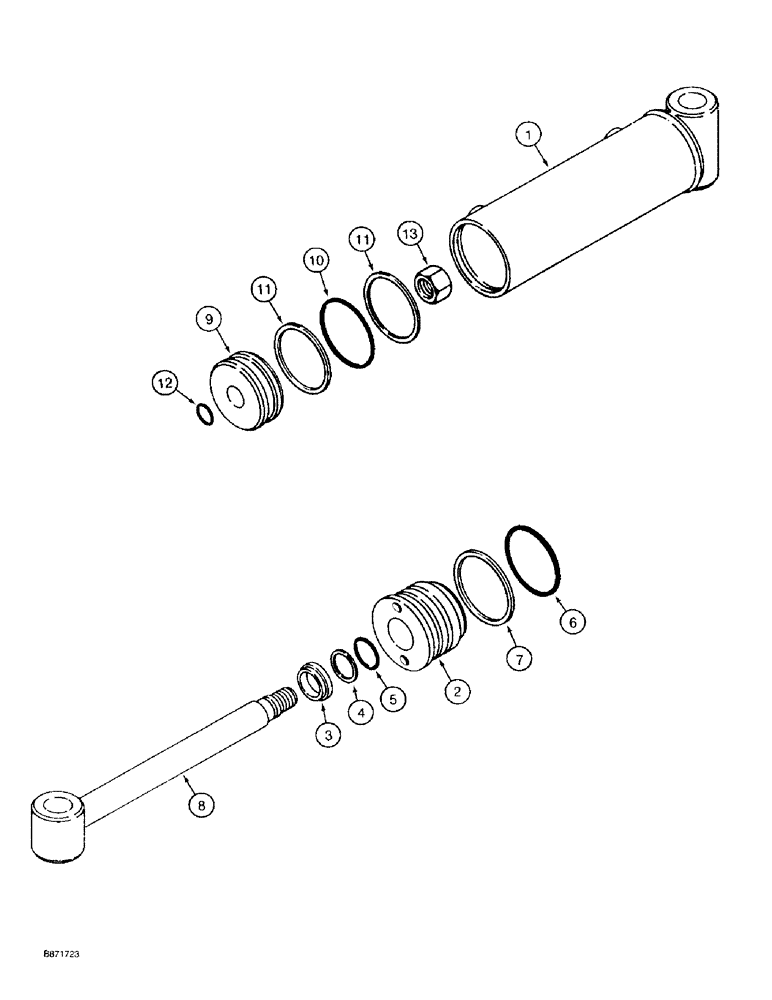 1
13
11
10
11
9
12
6
7
2
5
4
3
8
B871723