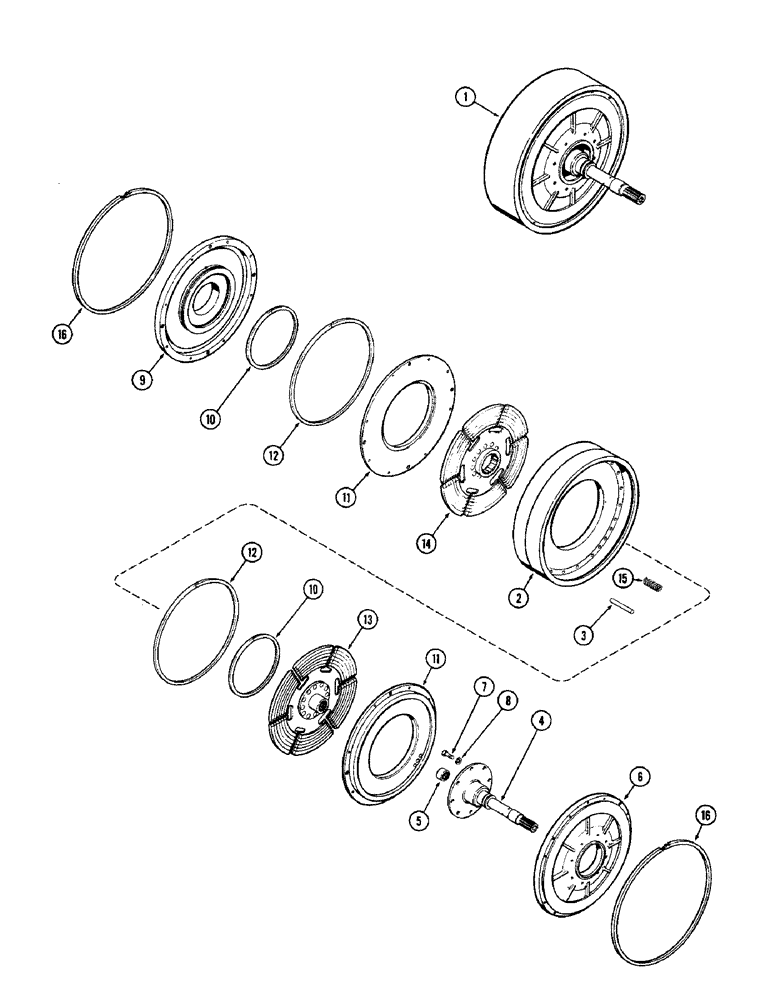 1
16
9
10
12
11
14
2
15
3
12
10
13
11
7
8
4
5
6
16