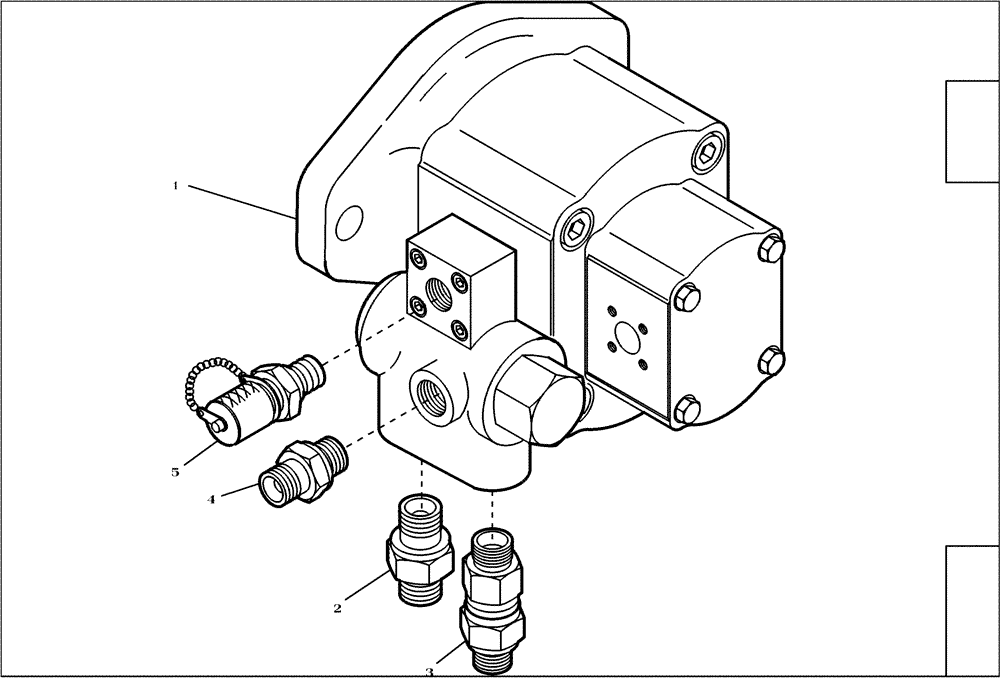 1

5

4

2

3