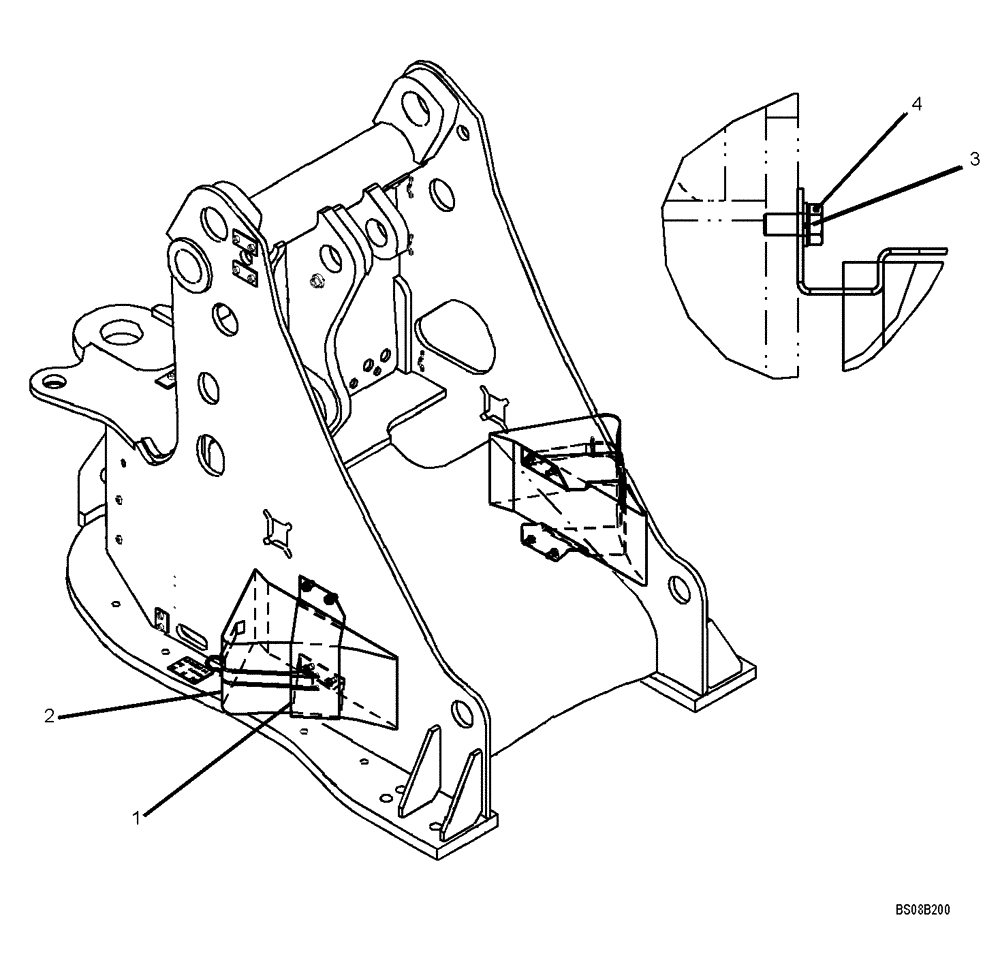 4
3
2
1
BS08B200