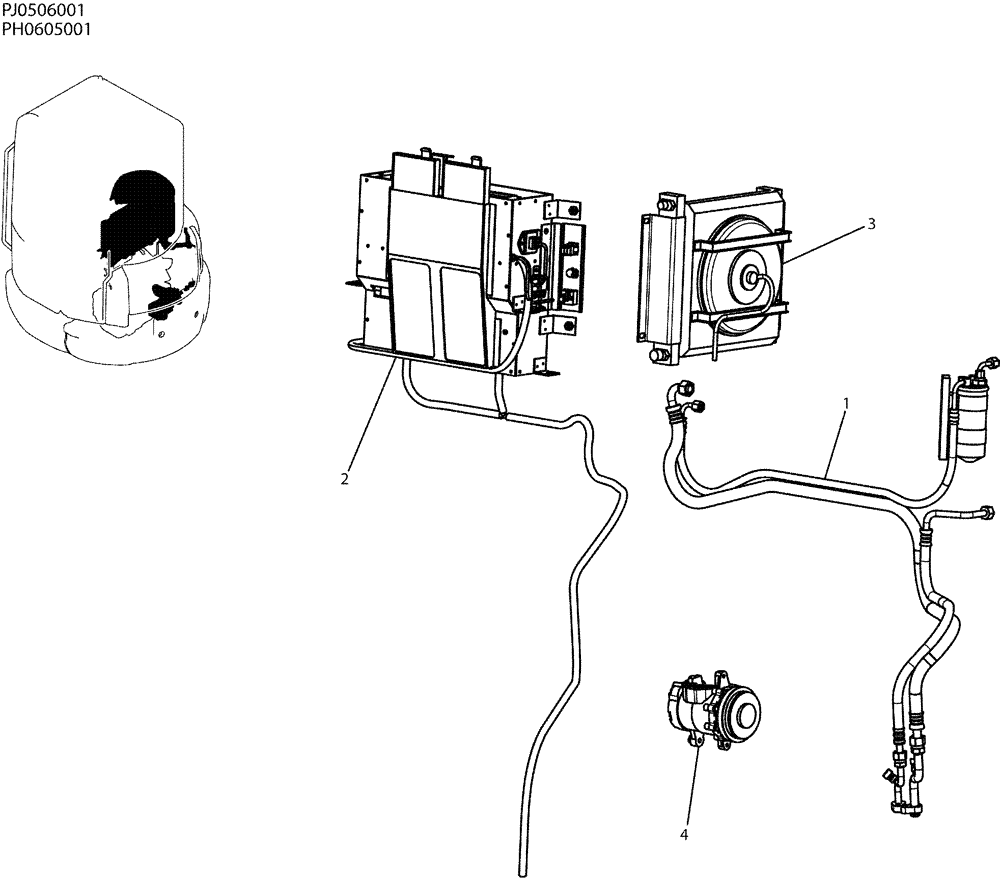 PJ0506001
PH0605001

3

1

2

4