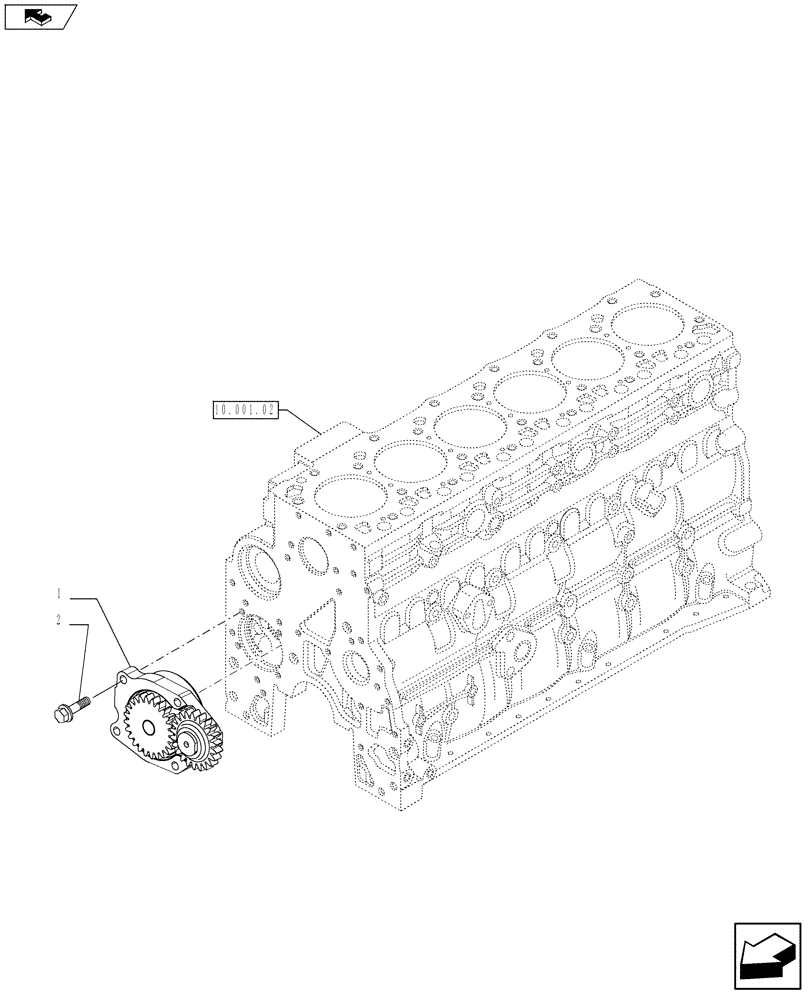 10.001.02

1

2