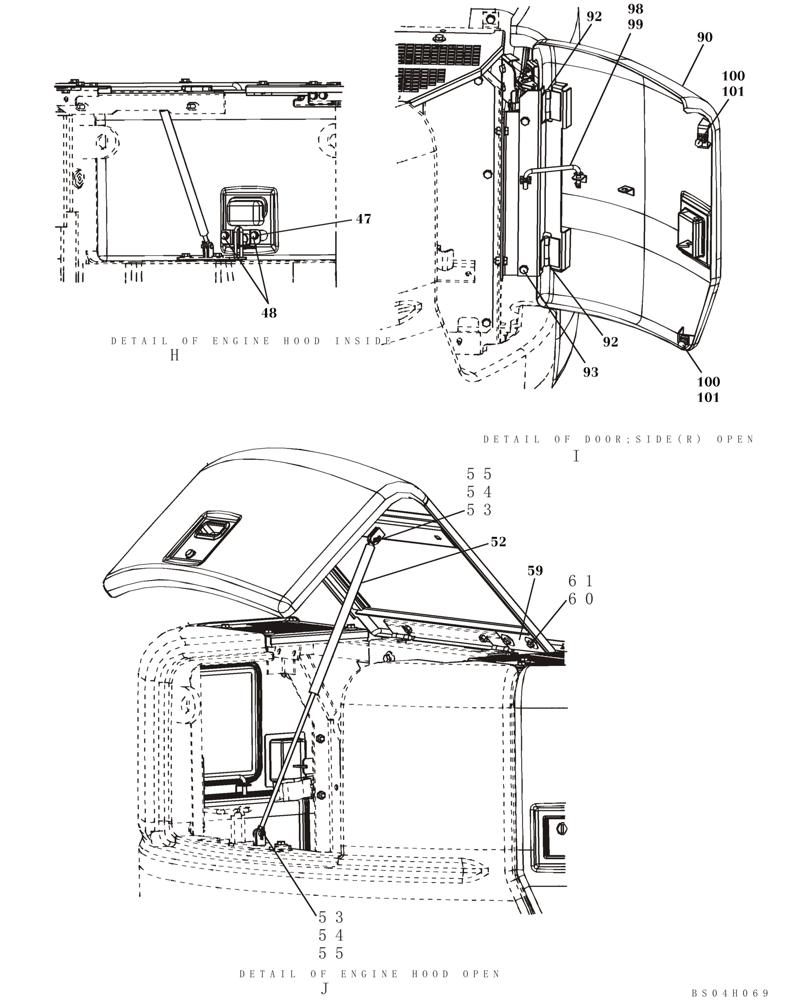 47

48

DETAIL OF ENGINE HOOD INSIDE
H

92
98
99
90
100
101
92
93
100
101

DETAIL OF DOOR;SIDE(R) OPEN
I

55
54
53
52
59
61
60
53
54
55

DETAIL OF ENGINE HOOD OPEN
J

BS04H069