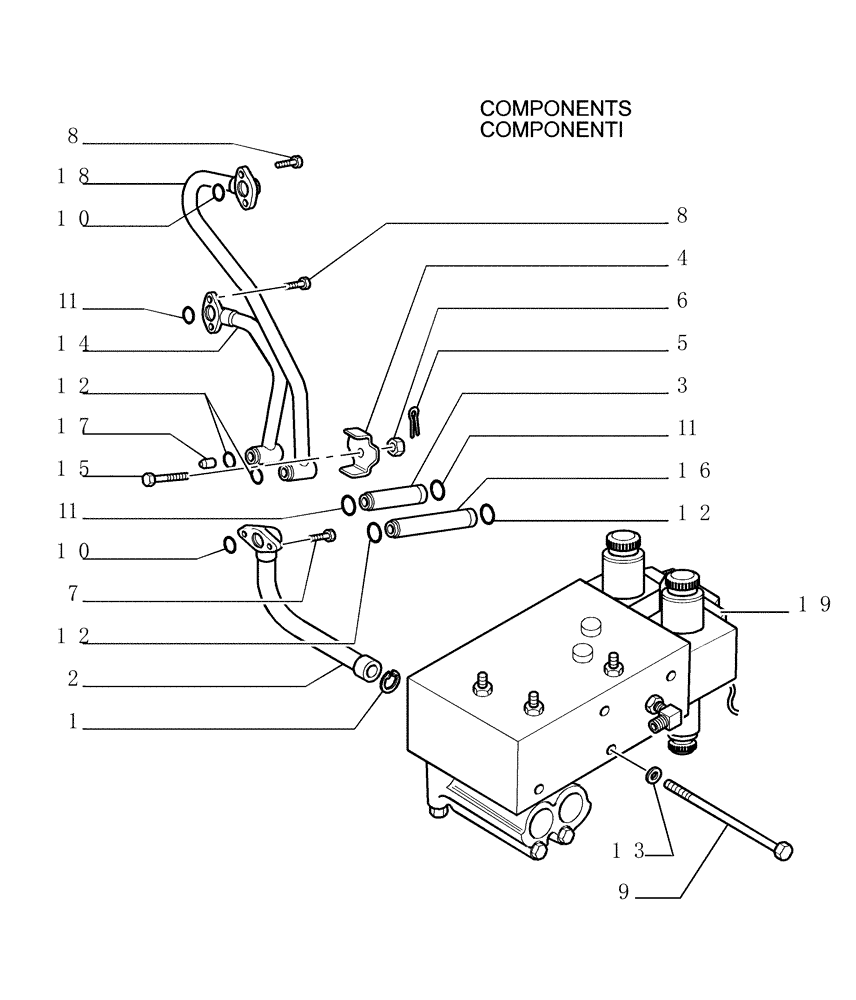 COMPONENTS
COMPONENTI

8
18
10
11
14
12
17
15
11
10
7
12
2
1
8
4
6
5
3
11
16
12
19
13
9