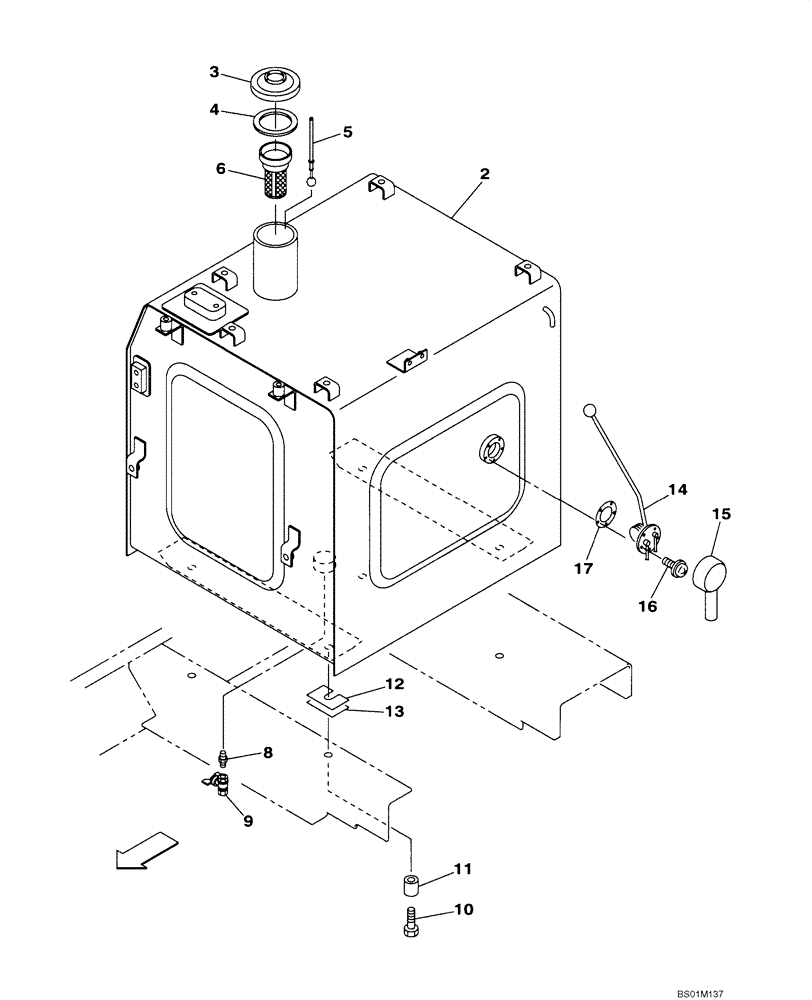 3
4
5
6
2
14
15
17
16
12
13
8
9
11
10
BS01M137