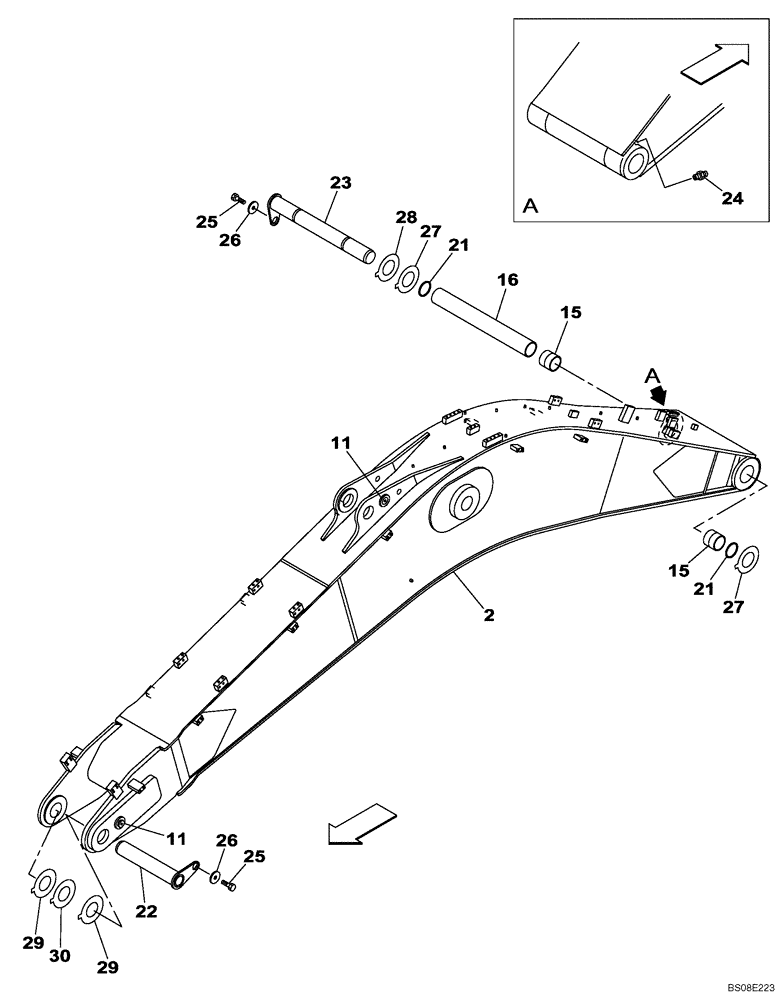 A
24
23
25
26
28
27
21
16
15
A
11
15
21
27
2
11
26
25
22
29
30
29
BS08E223