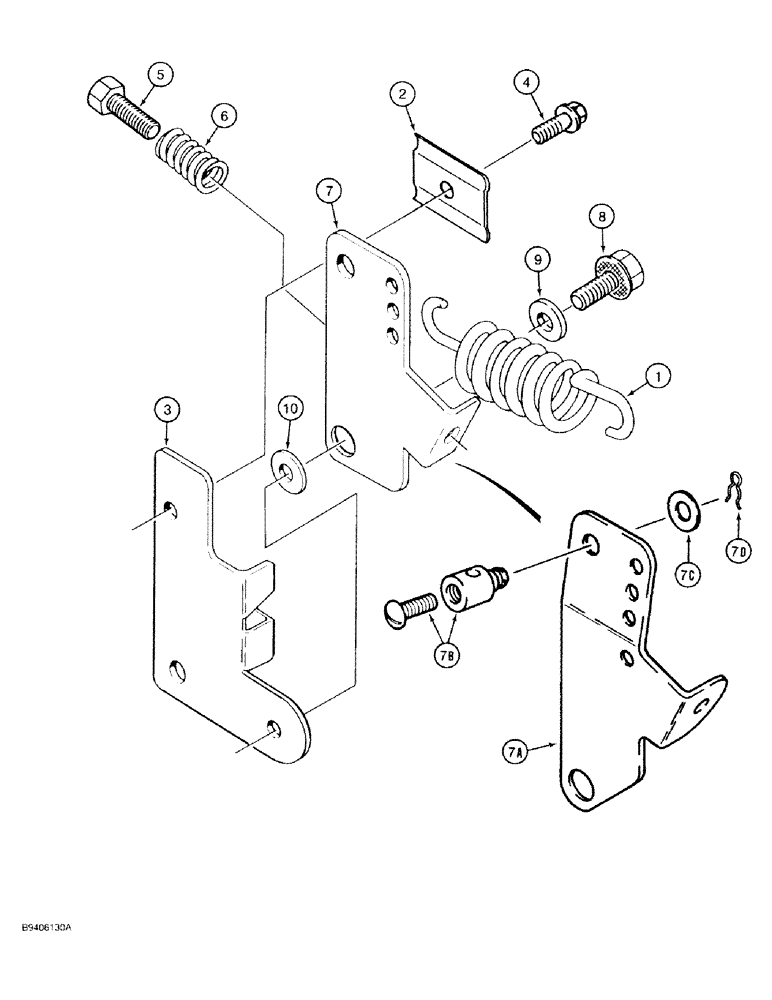 5
6
2
4
7
8
9
1
3
10
7C
7D
7B
7A
B9406130A