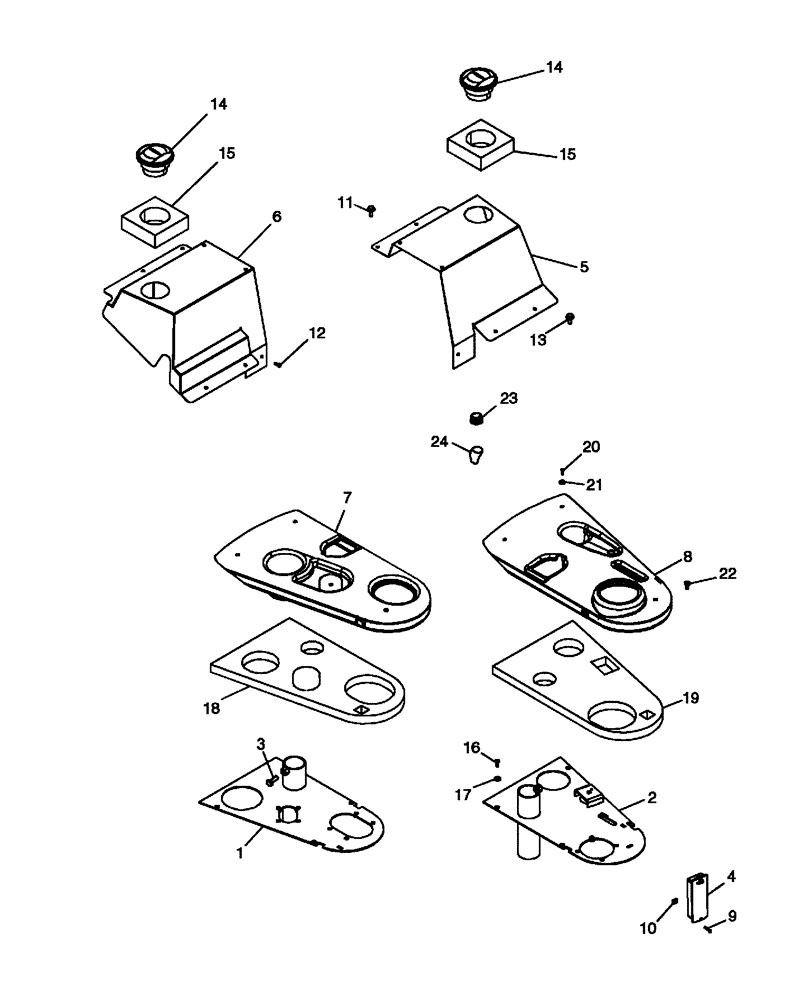 14
14
15
15
11
6
5
12
13
23
24
20
21
7
8
22
18
19
3
16
17
2
1
4
10
9