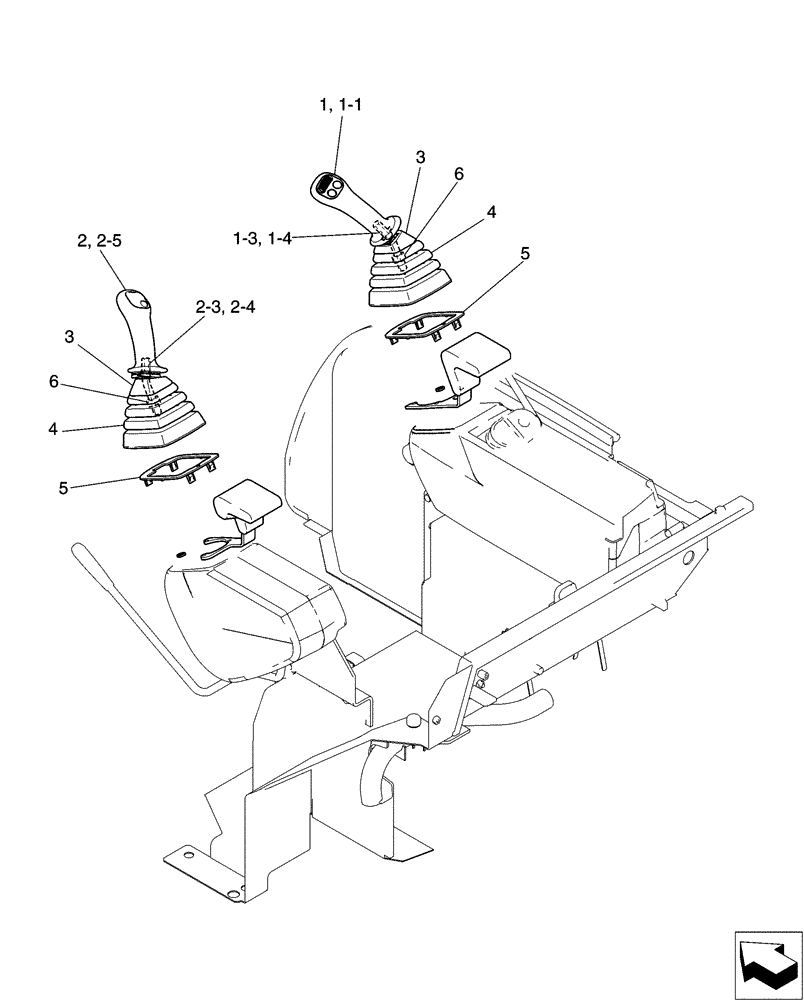 1, 1-1
3
6
4
1-3, 1-4
5
2, 2-5
2-3, 2-4
3
6
4
5