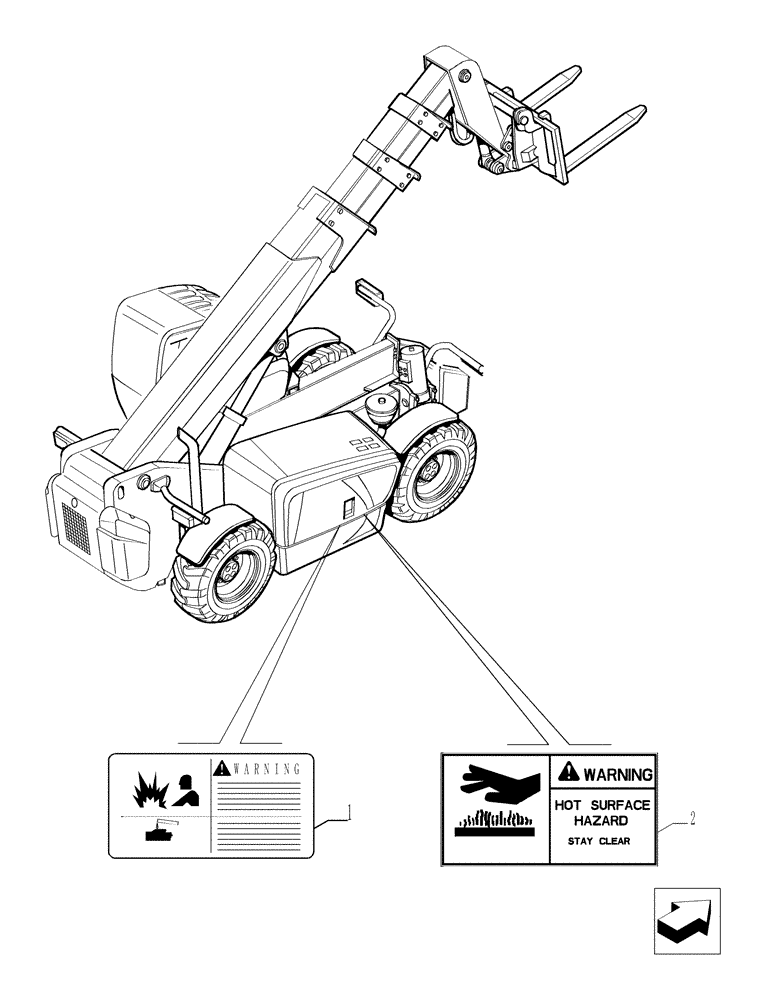 WARNING

1

WARNING
HOT SURFACE HAZARD
STAY CLEAR

2