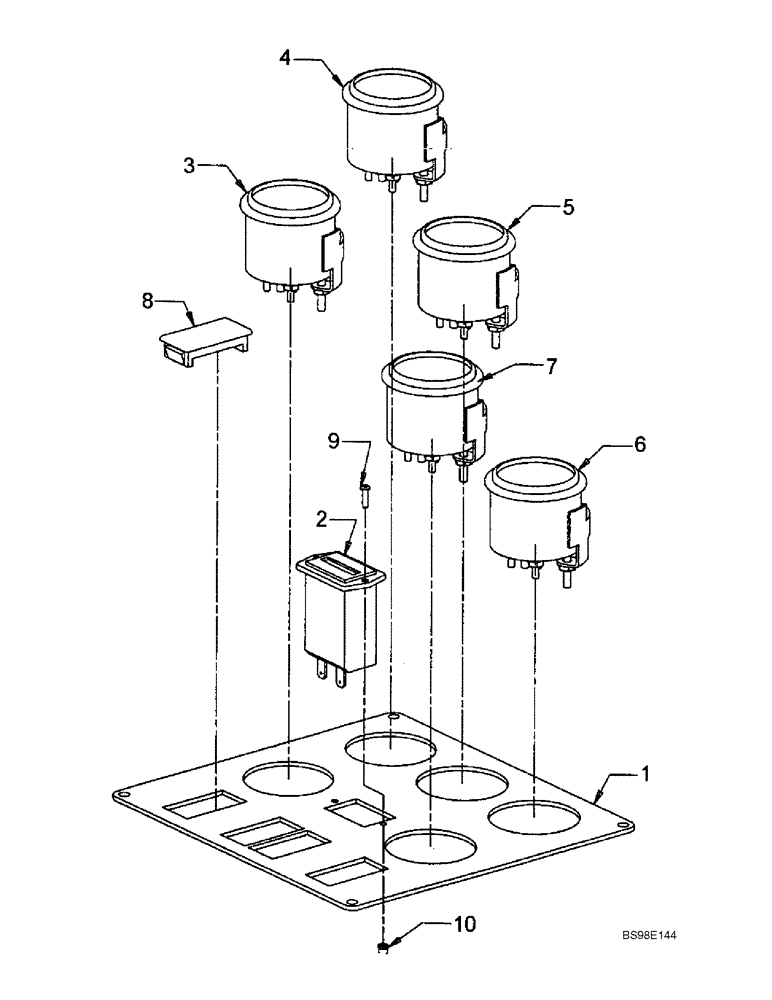 4
3
5
8
7
9
6
2
1
10
BS98E144